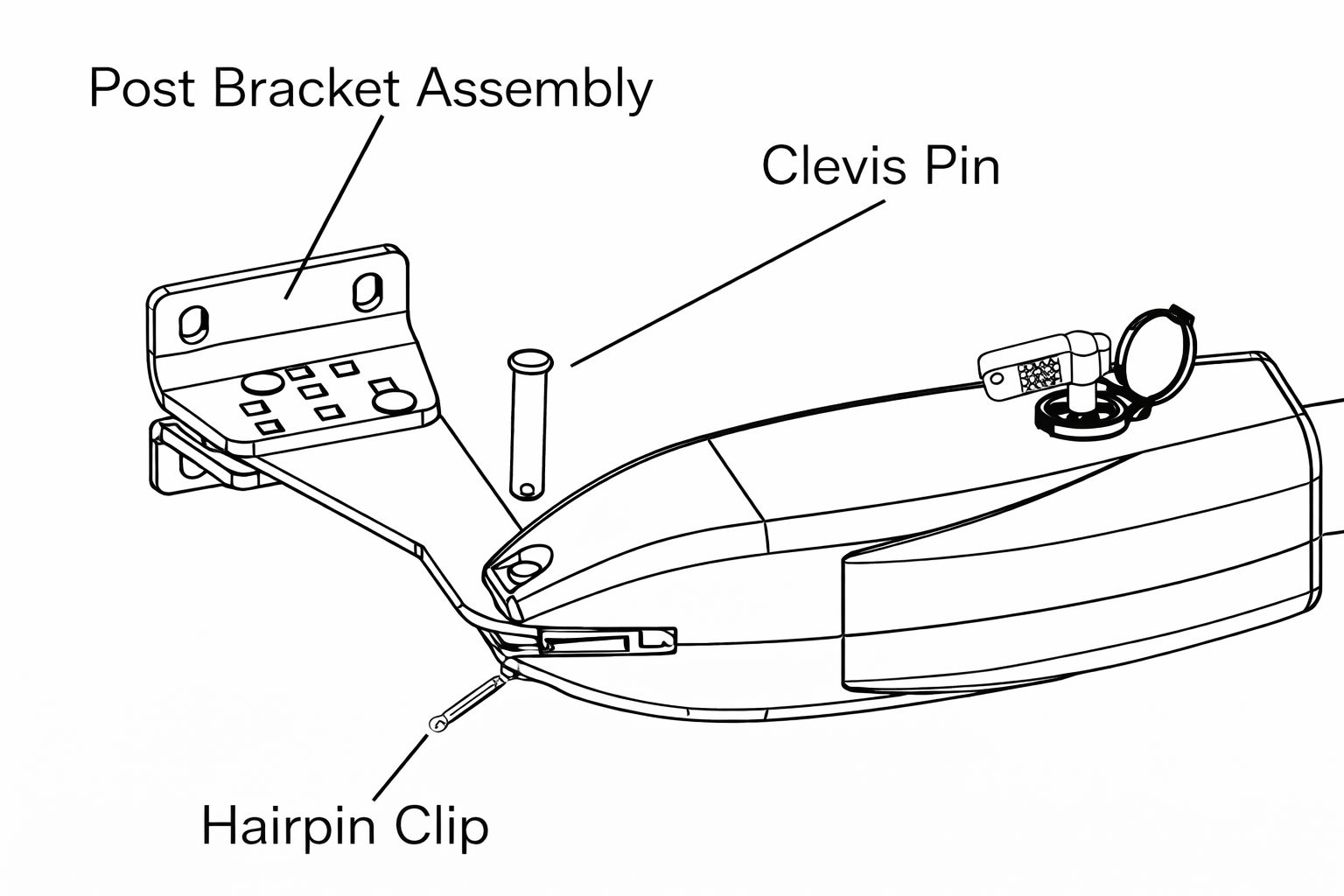 Post Bracket Assembly

Clevis Pin

Hairpin Clip