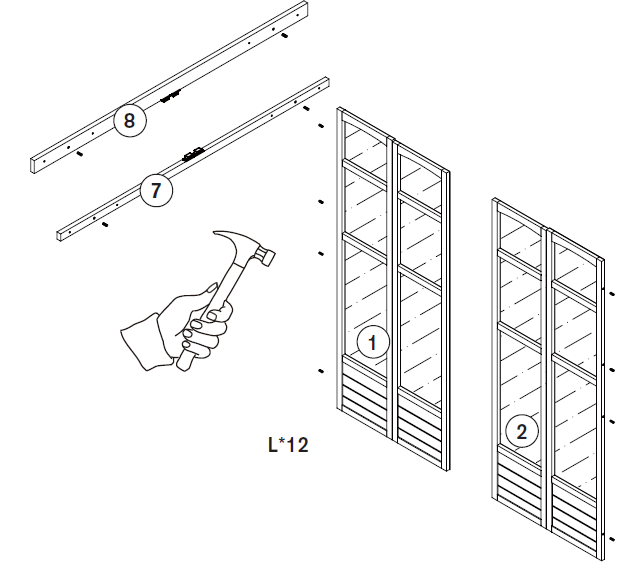 8
7
1
2
L*12