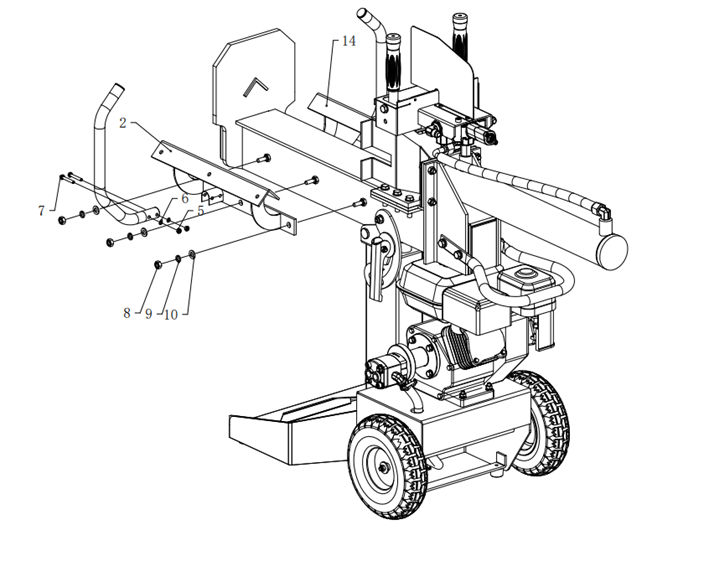 14
2
7
6
5
8
9
10