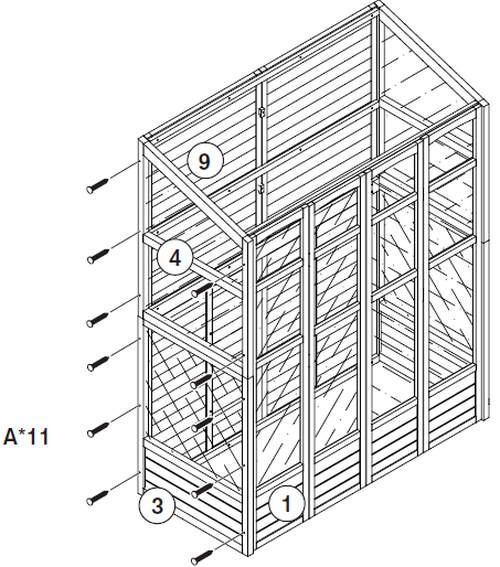 9
4
A*11
3
1