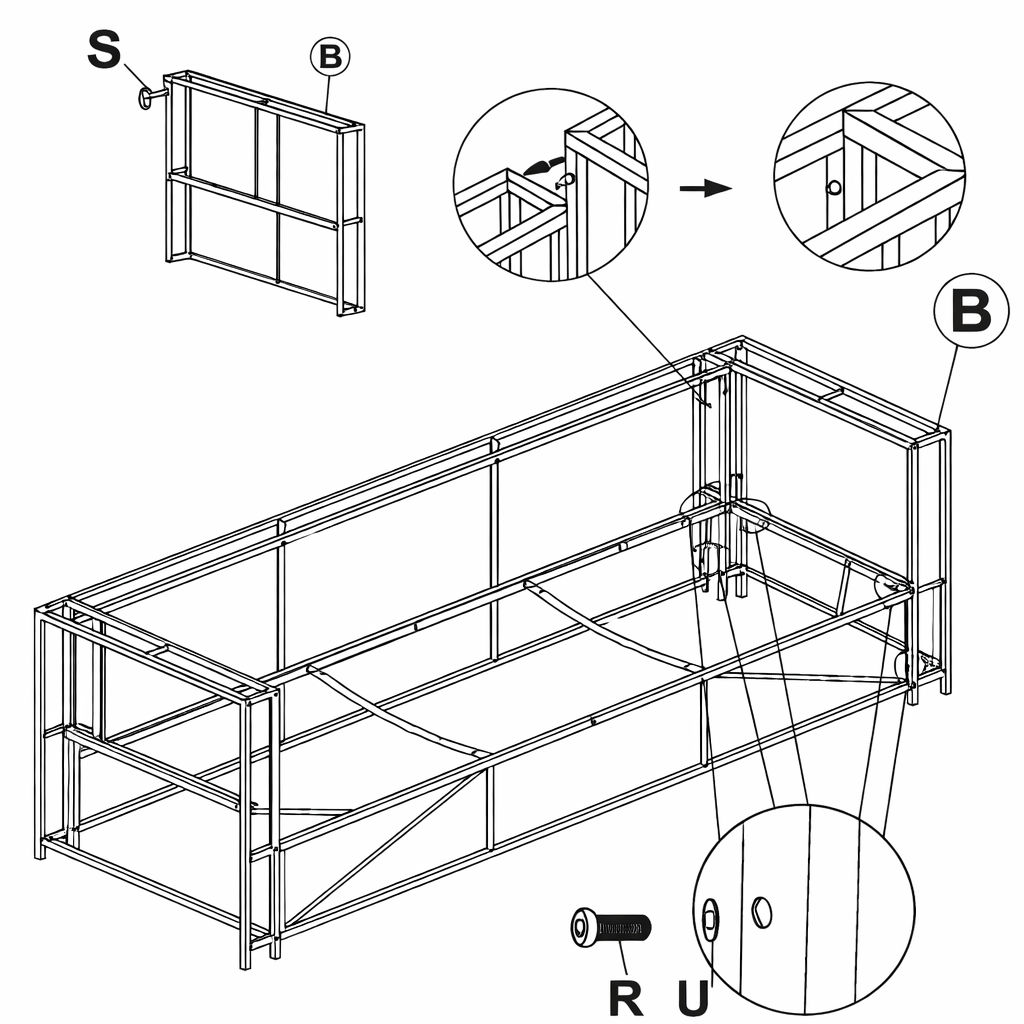 S
B
B
R
U