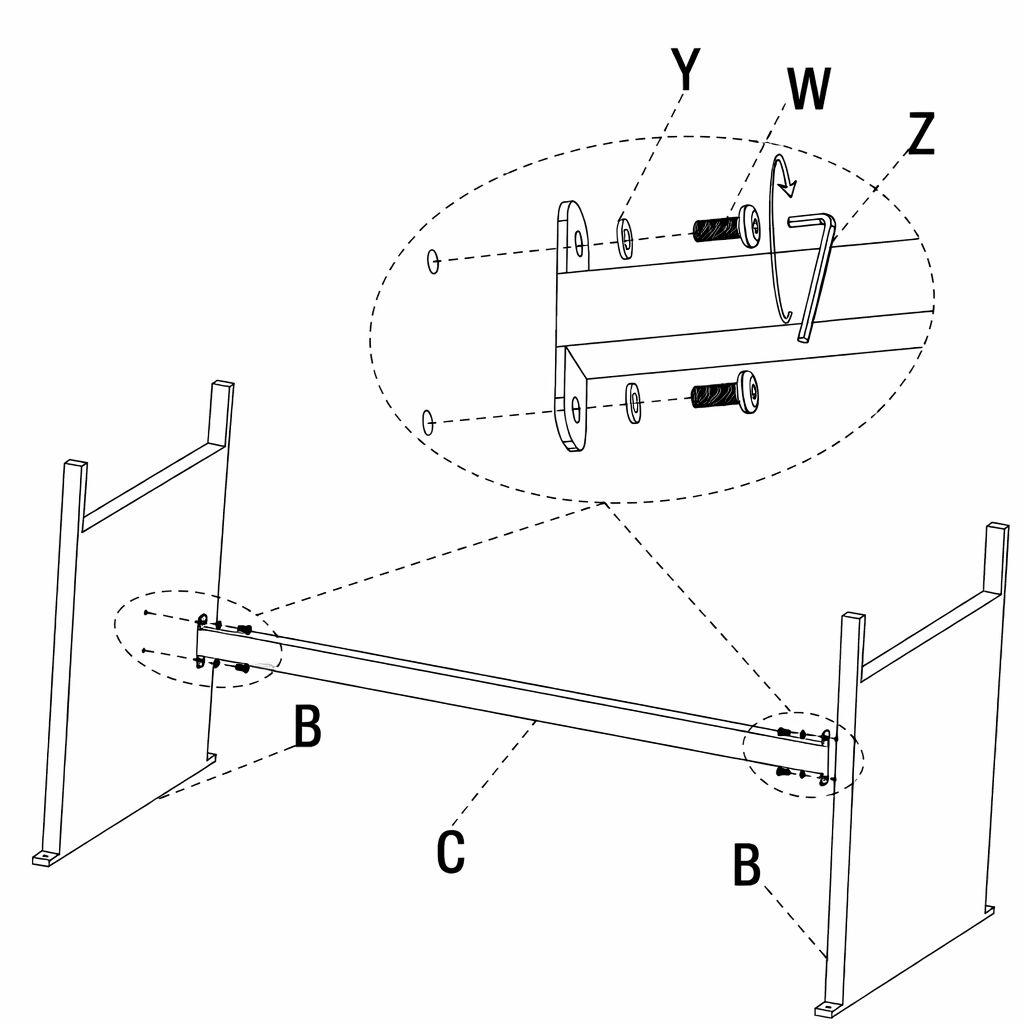 Y
W
Z
B
C
B