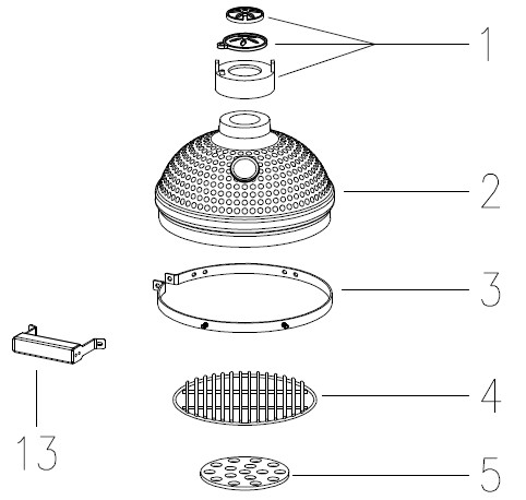 1
2
3
13
4
5