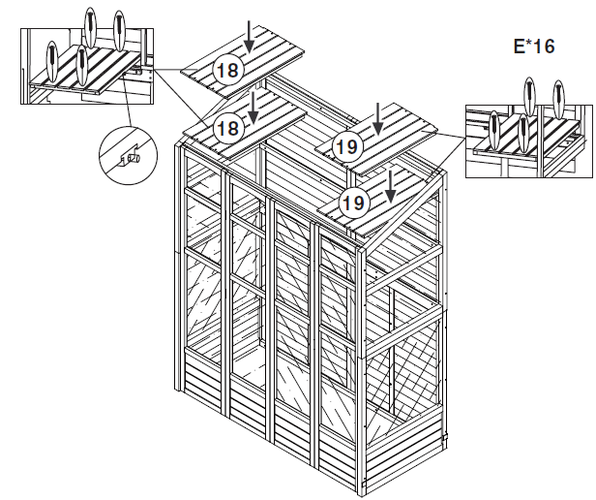 E*16

18

18

19

19