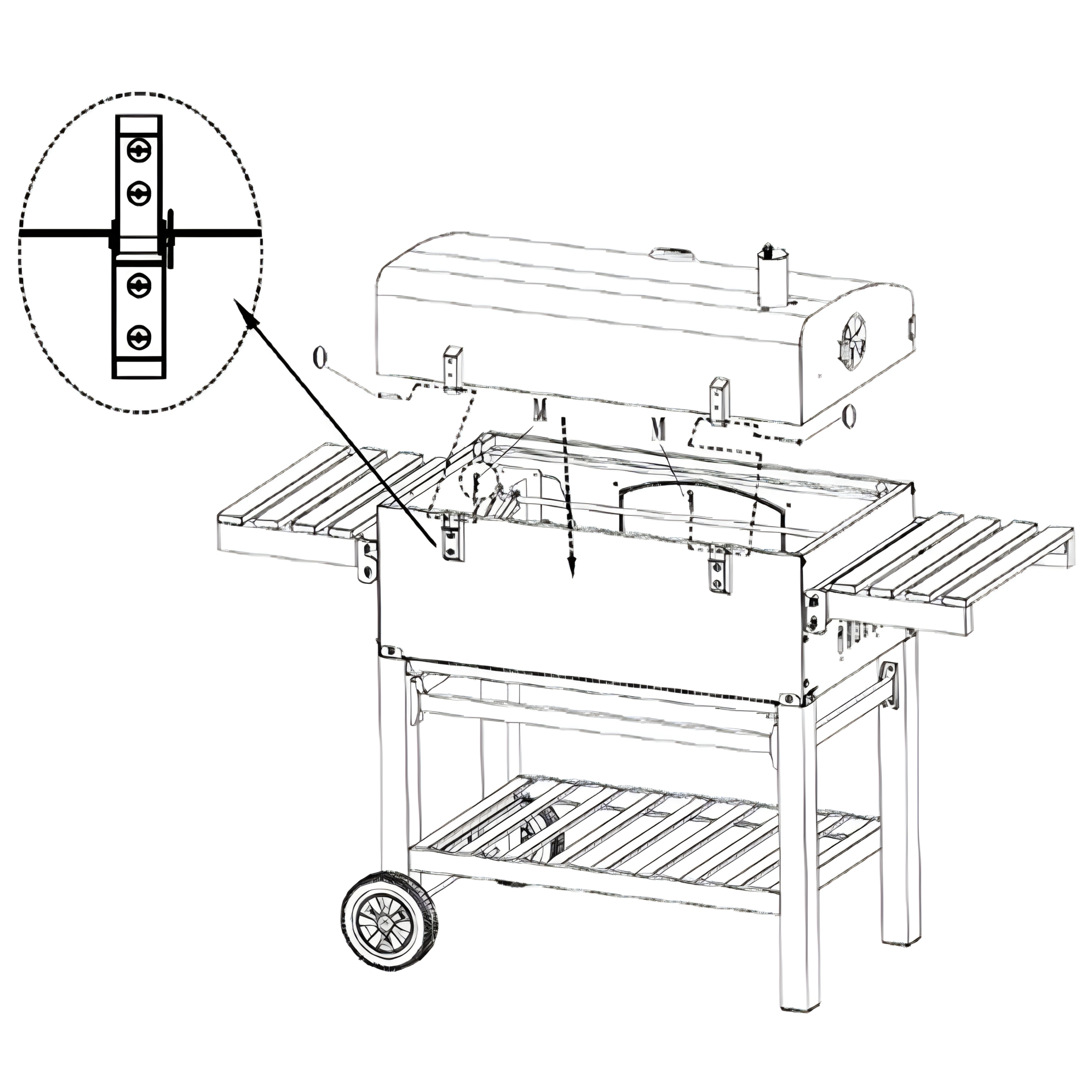 O
M
M
O