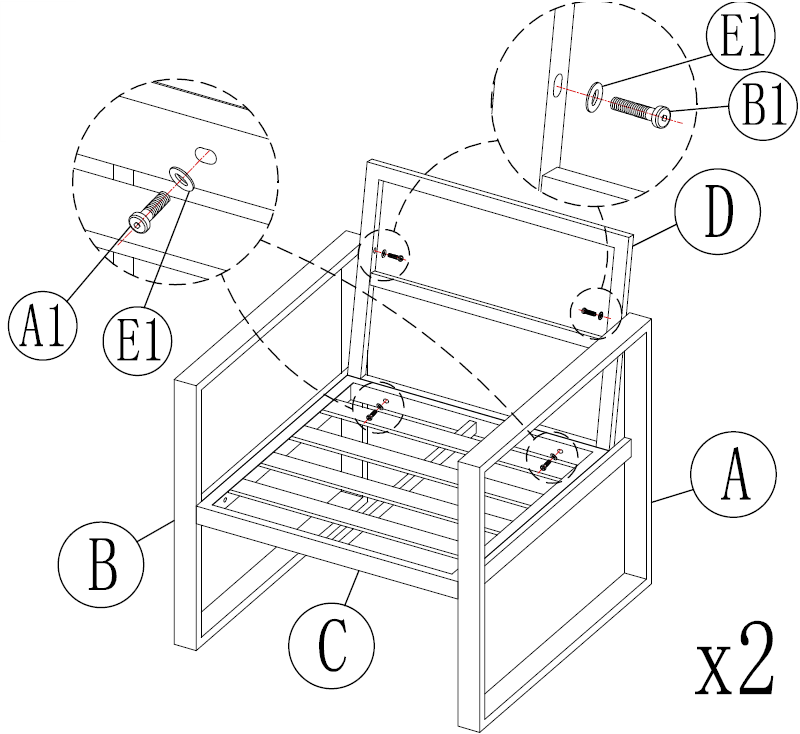 E1
B1
D
A1
E1
A
B
C
x2