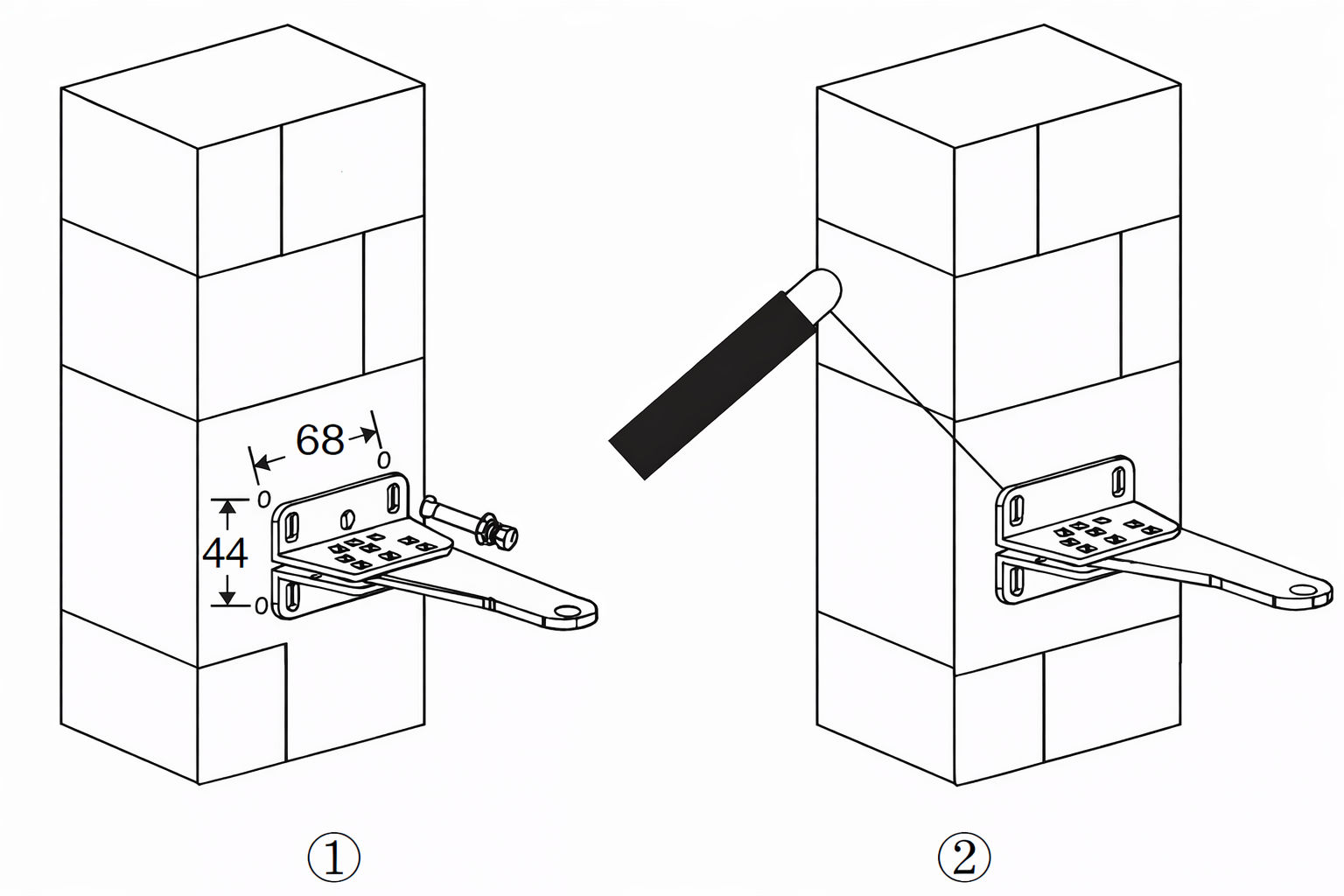 68

44

①

②