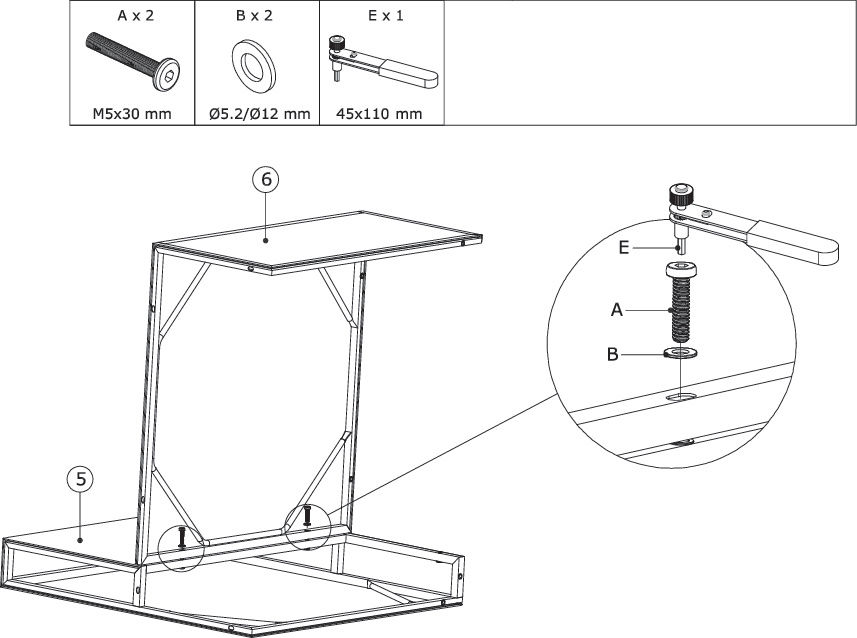 | A x 2 | B x 2 | E x 1 | |
|---|---|---|---|
| M5x30 mm | Ø5.2/Ø12 mm | 45x110 mm | |

6

5

E

A

B