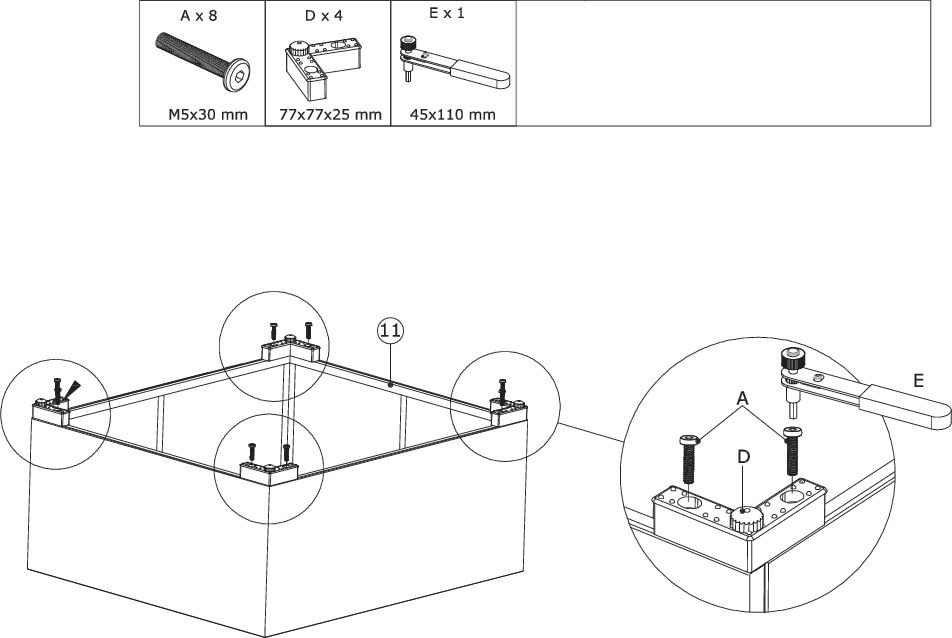 | A x 8 | D x 4 | E x 1 | |
|---|---|---|---|
| M5x30 mm | 77x77x25 mm | 45x110 mm | |

11

E

A

D