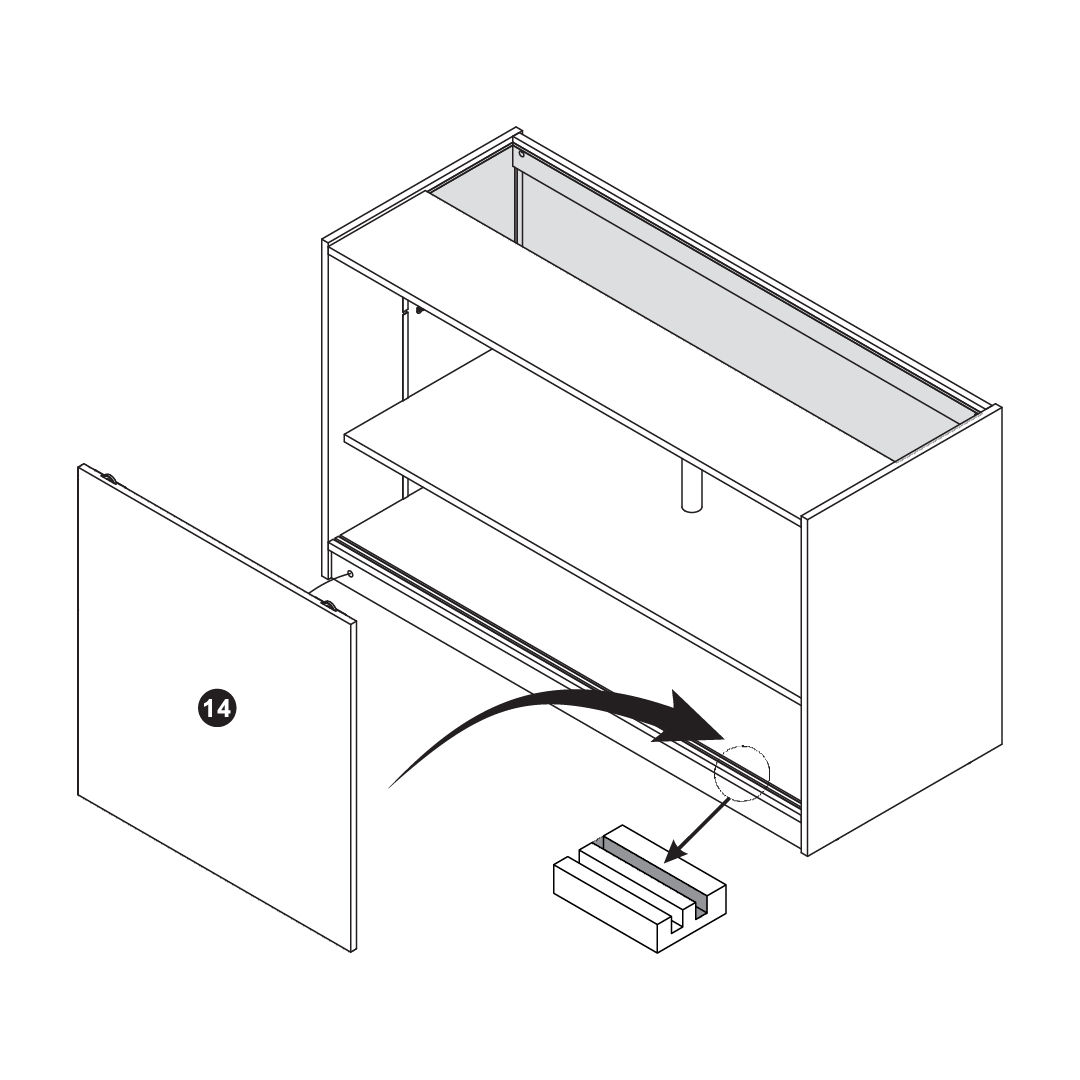 14