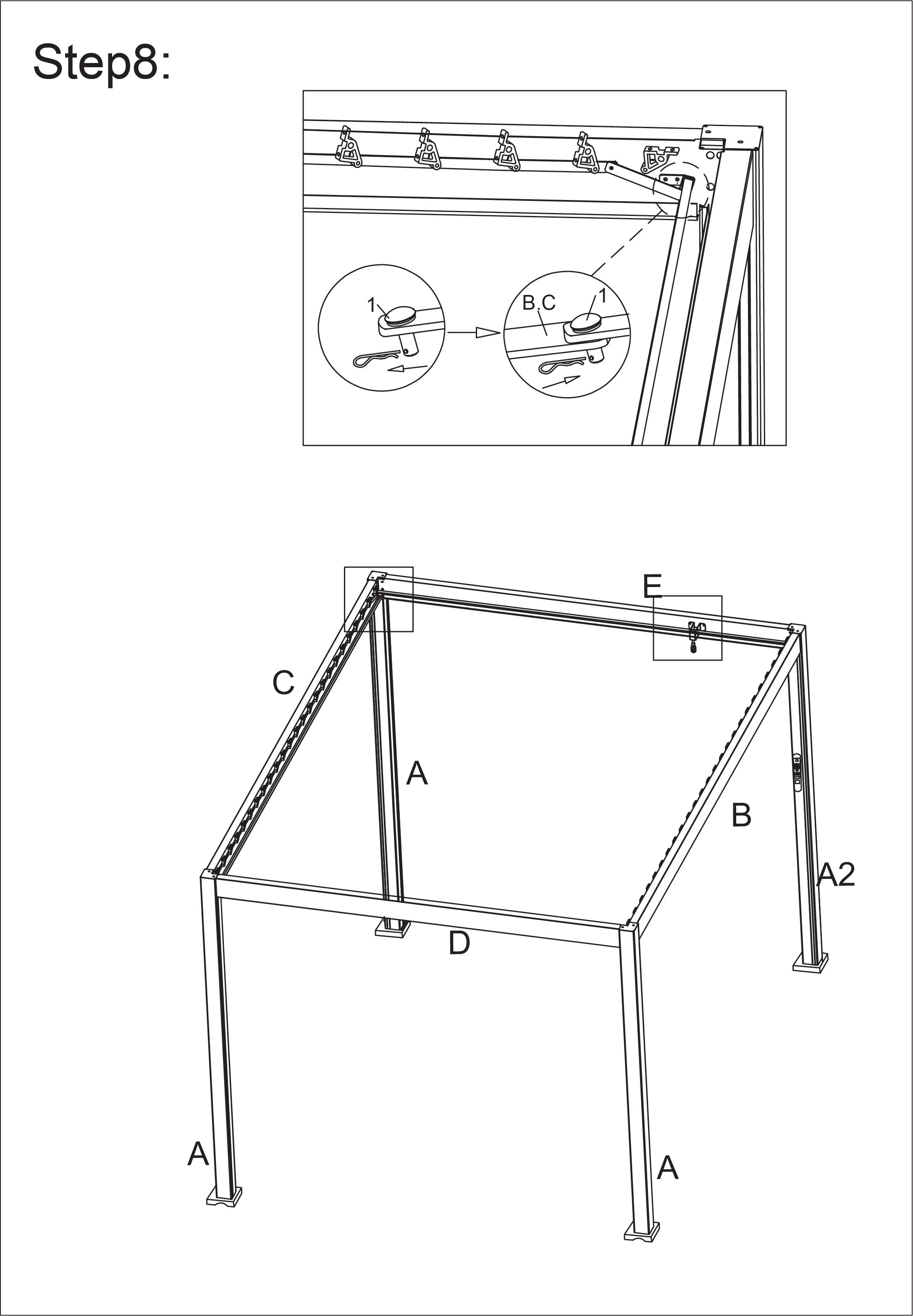 Step8:

1

B.C

1

E

C

A

B

A2

D

A

A