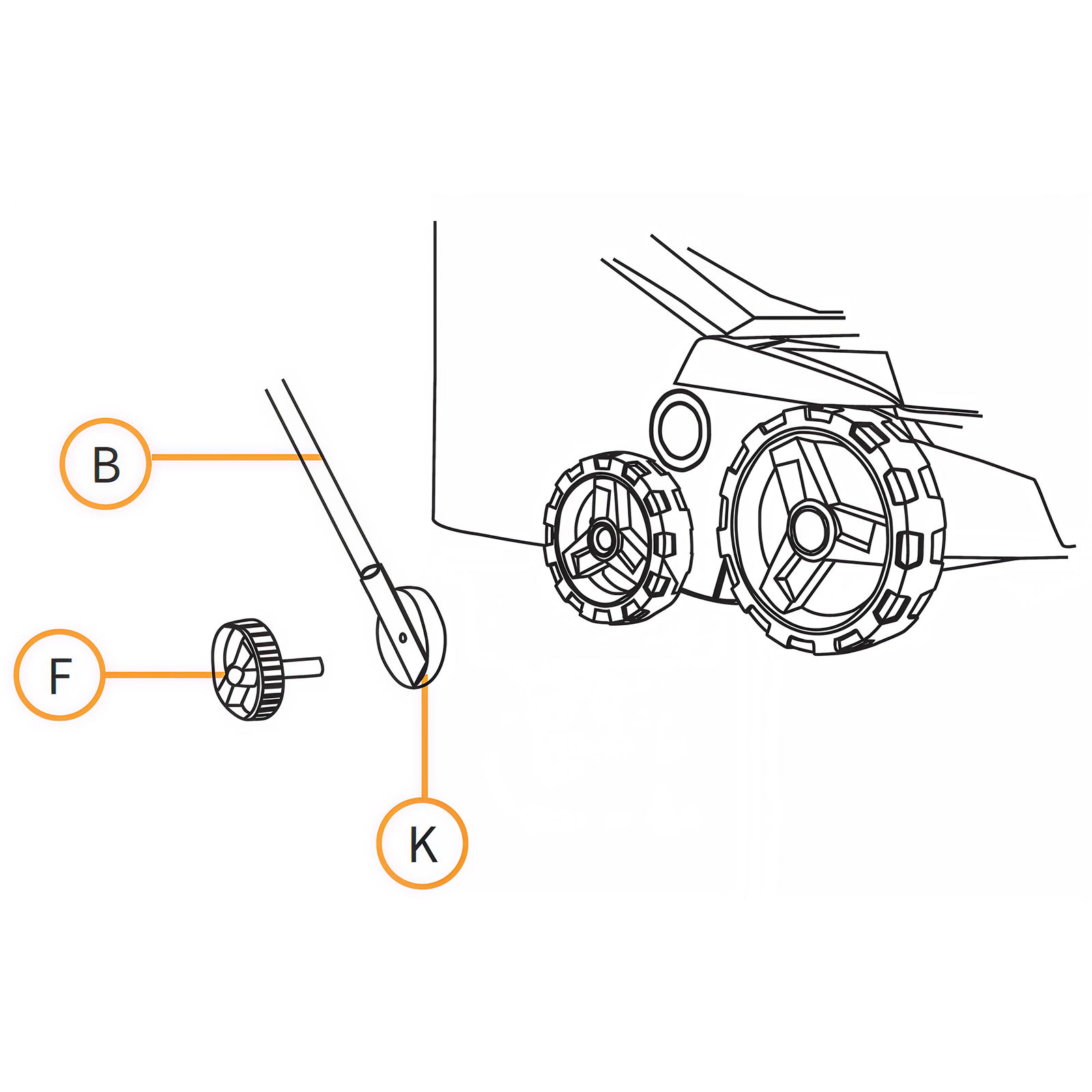 B

F

K