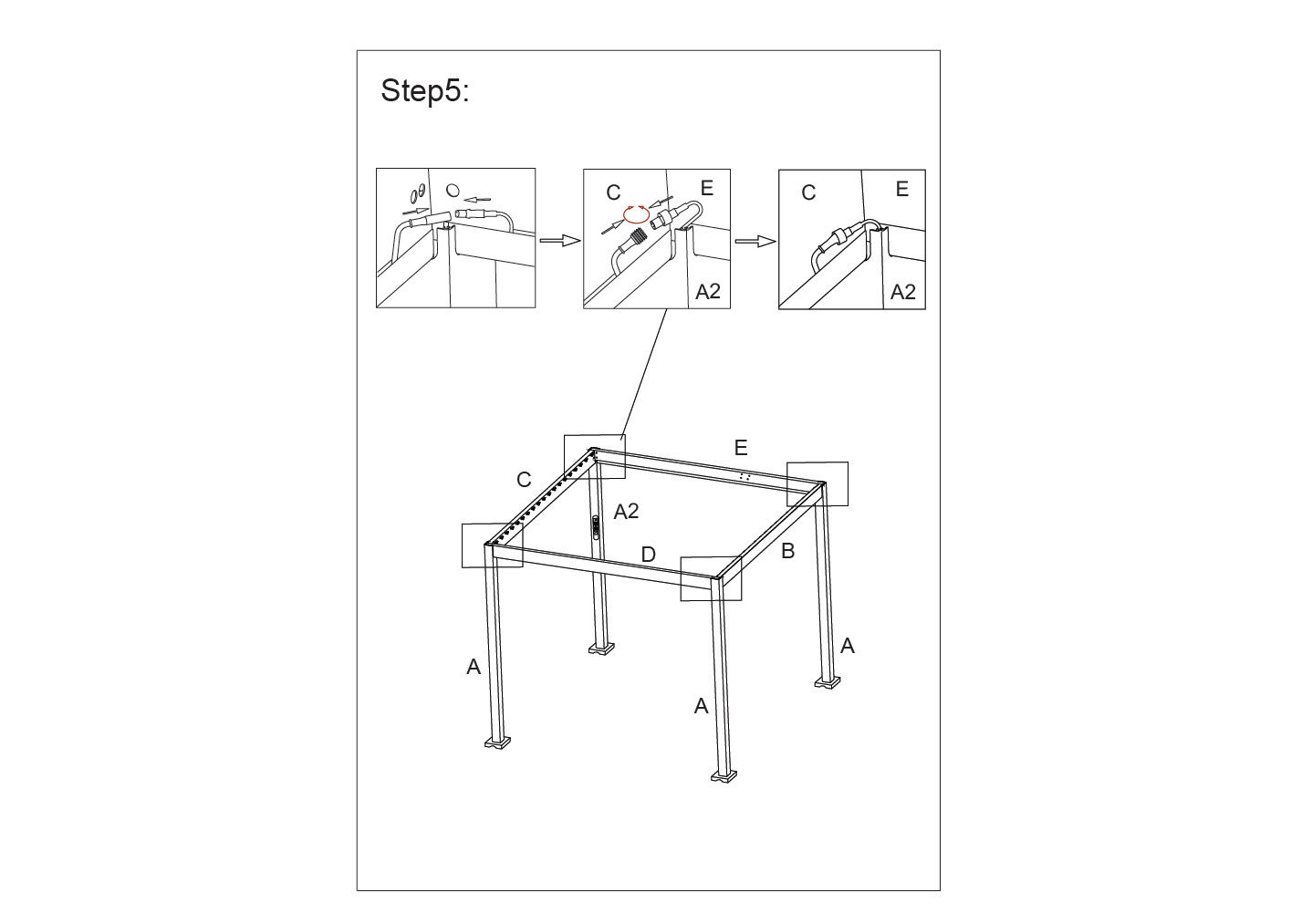 Step5:

C E A2

C E A2

E

C

A2

D

B

A

A

A