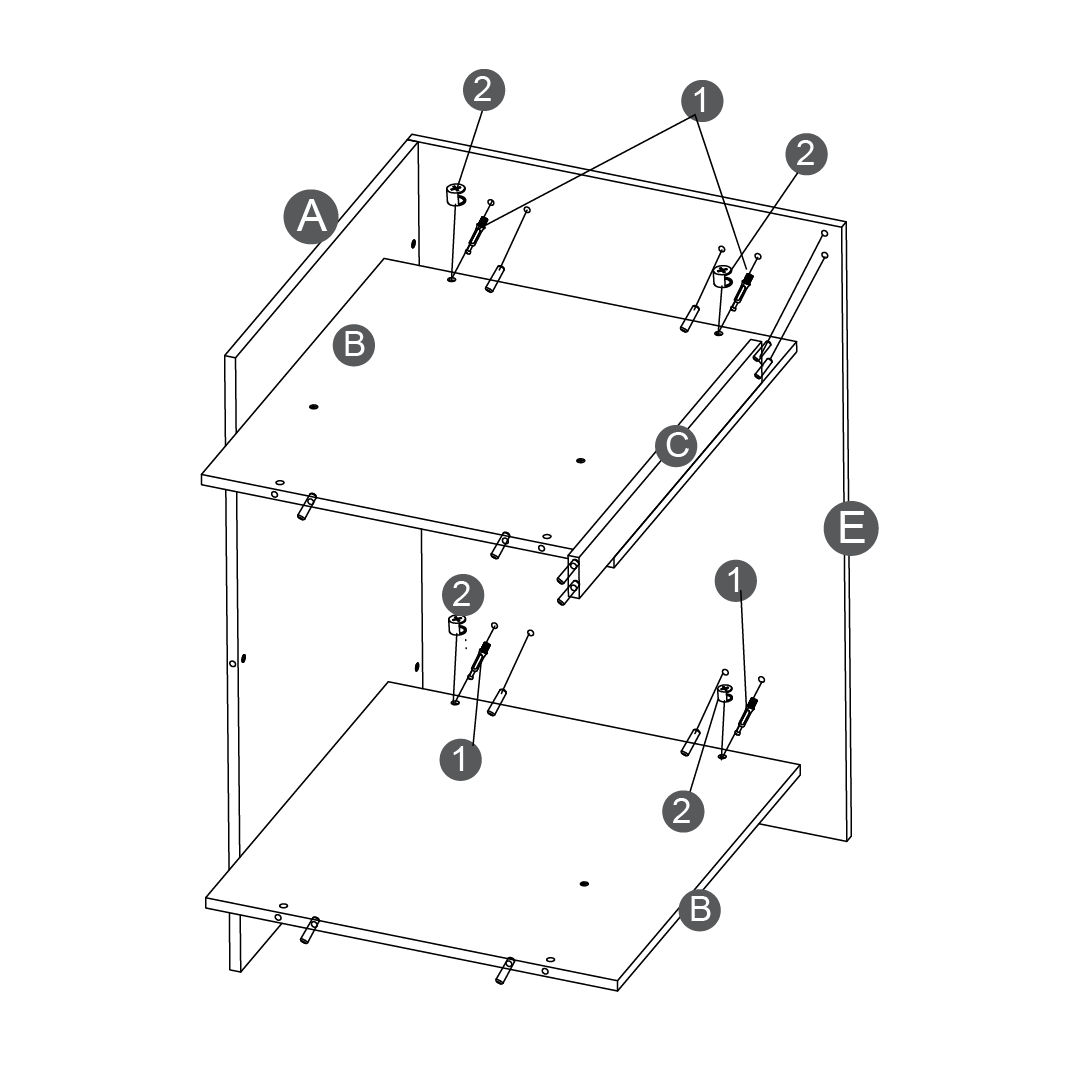 2
1
2
A
B
C
E
2
1
1
2
B