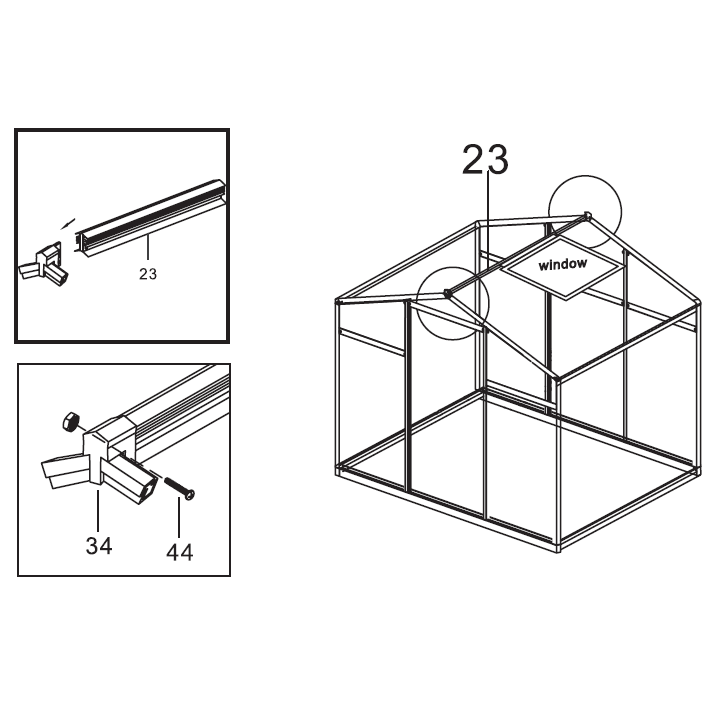 23

34

44

23

window