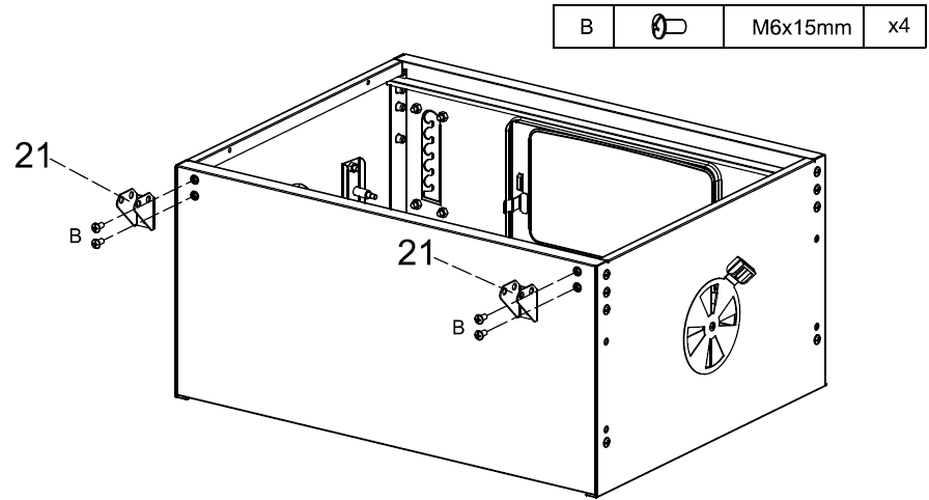 | B |  | M6x15mm | x4 |
|---|---|---|---|

21

B

21

B