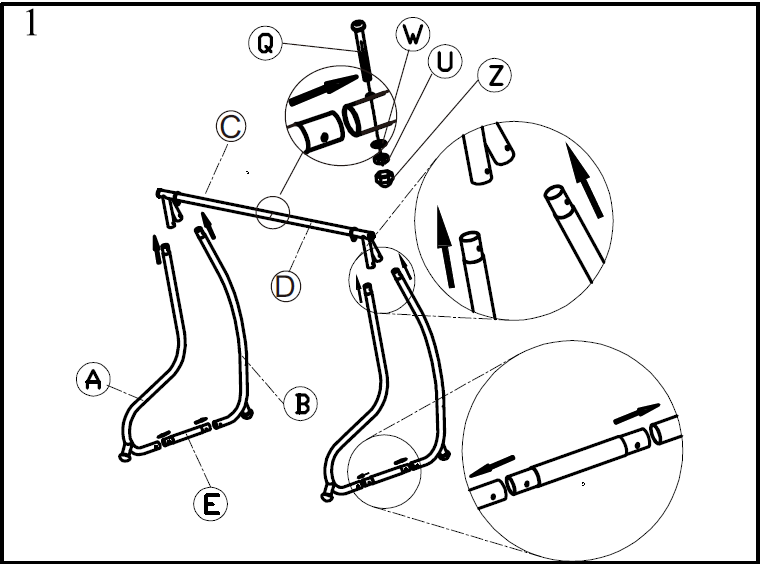 1

Q

W

U

Z

C

D

A

B

E