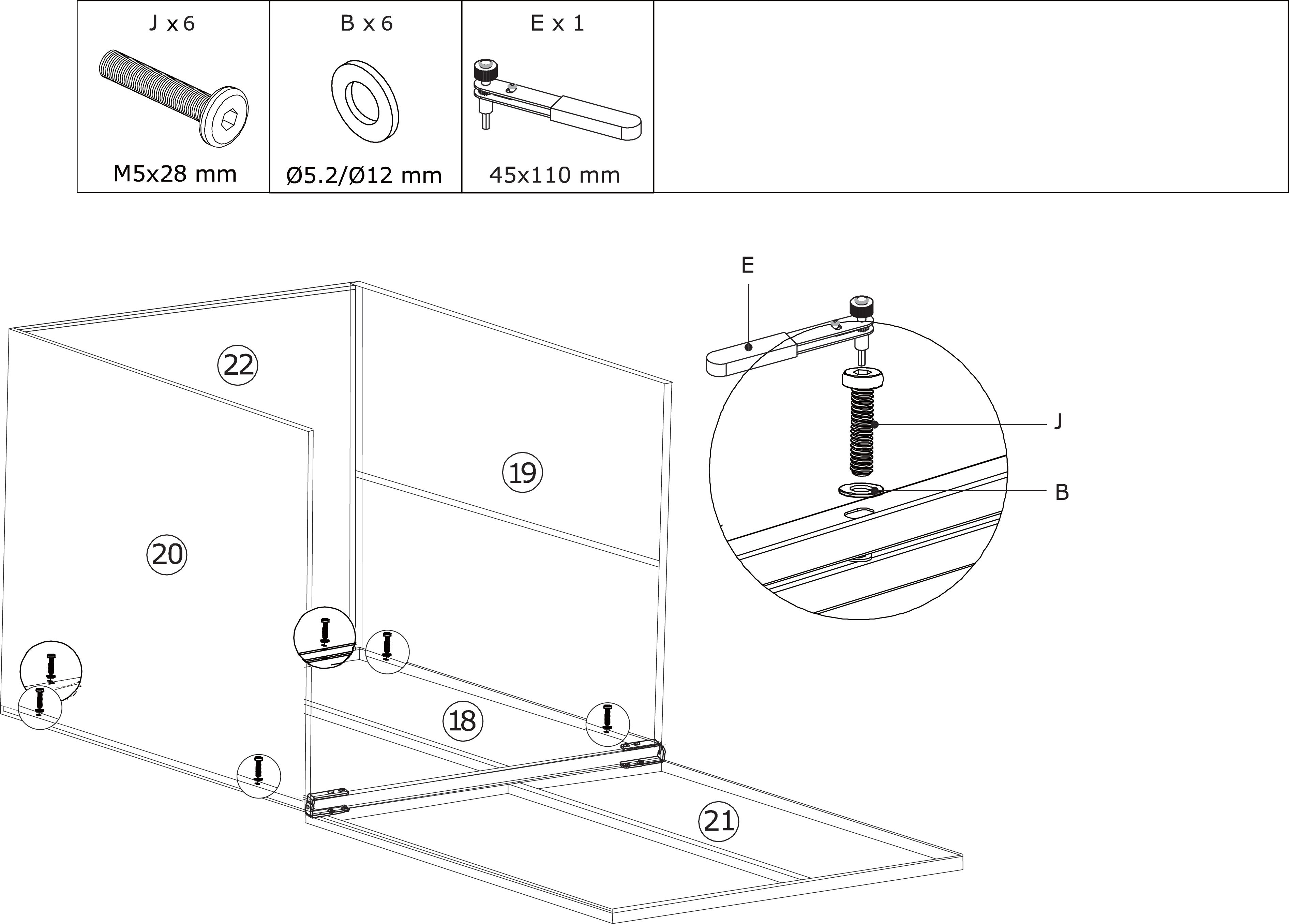 | J x 6 | B x 6 | E x 1 | |
|---|---|---|---|
| M5x28 mm | Ø5.2/Ø12 mm | 45x110 mm | |

E

J

B

22

19

20

18

21