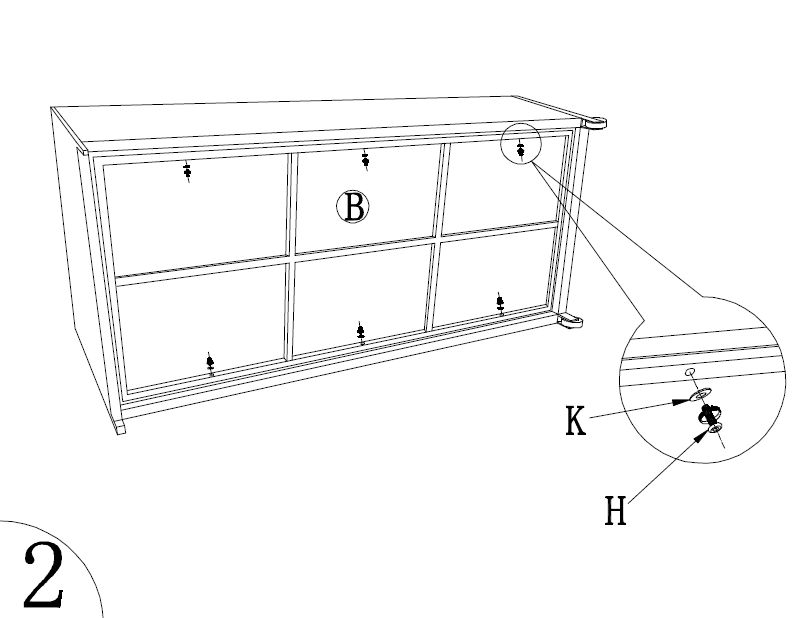 B

K

H

2