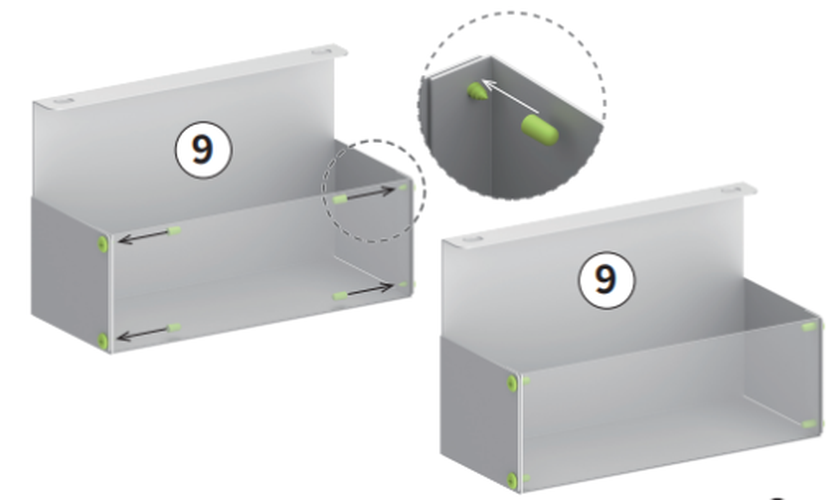 9

9