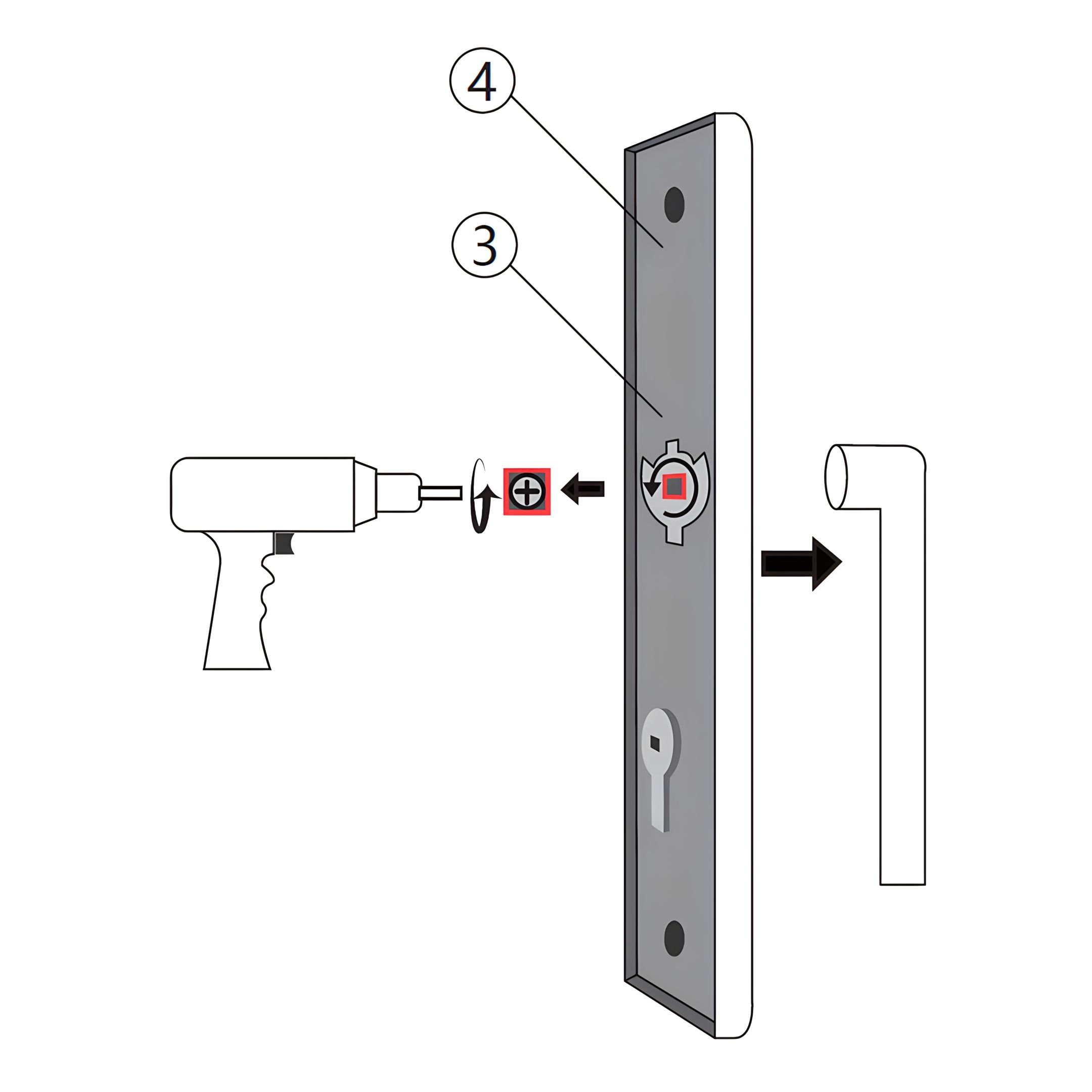 4

3