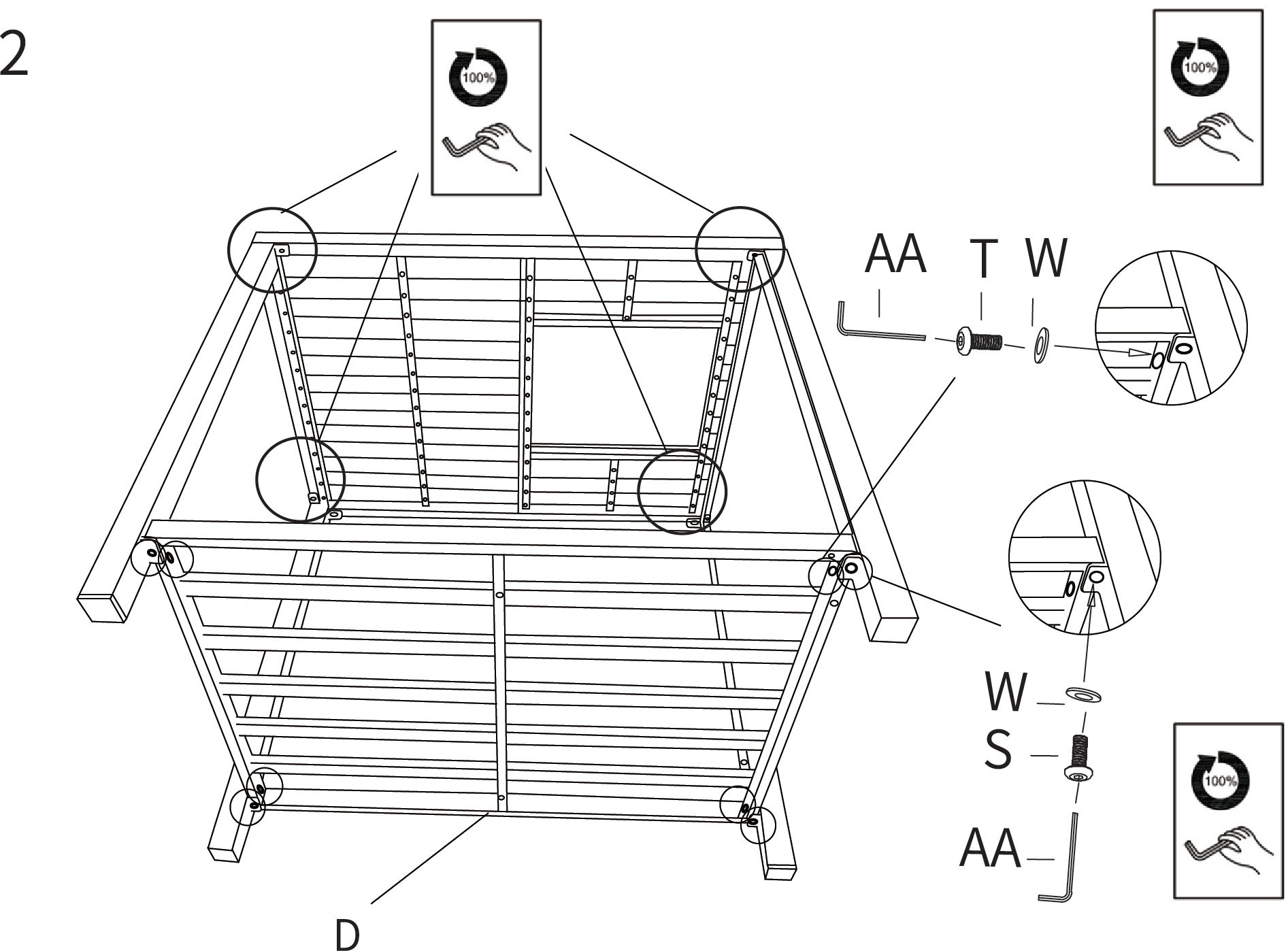 2

100%

100%

AA T W

W

S

AA

100%

D