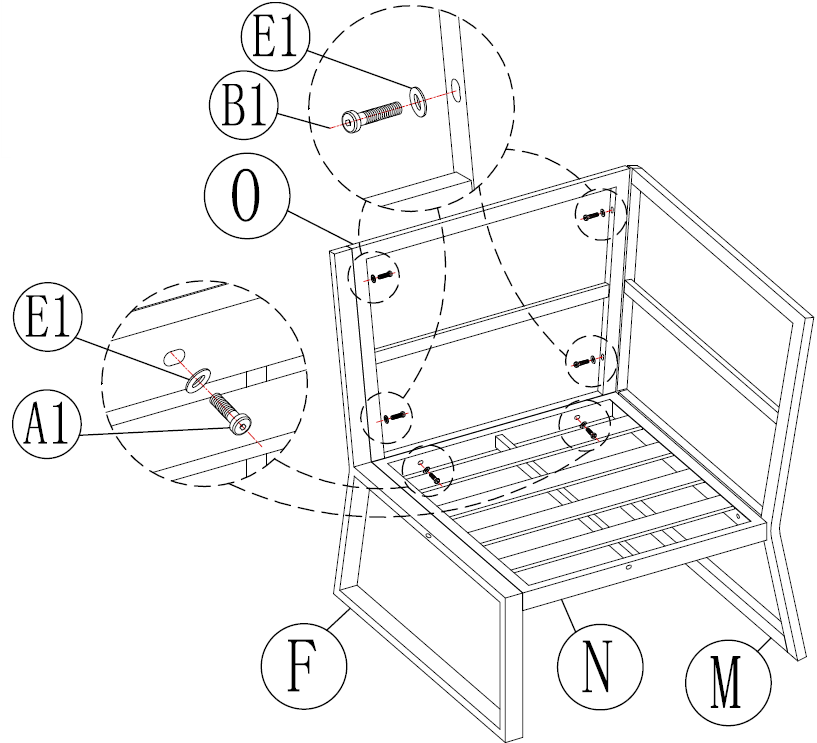 E1

B1

O

E1

A1

F

N

M