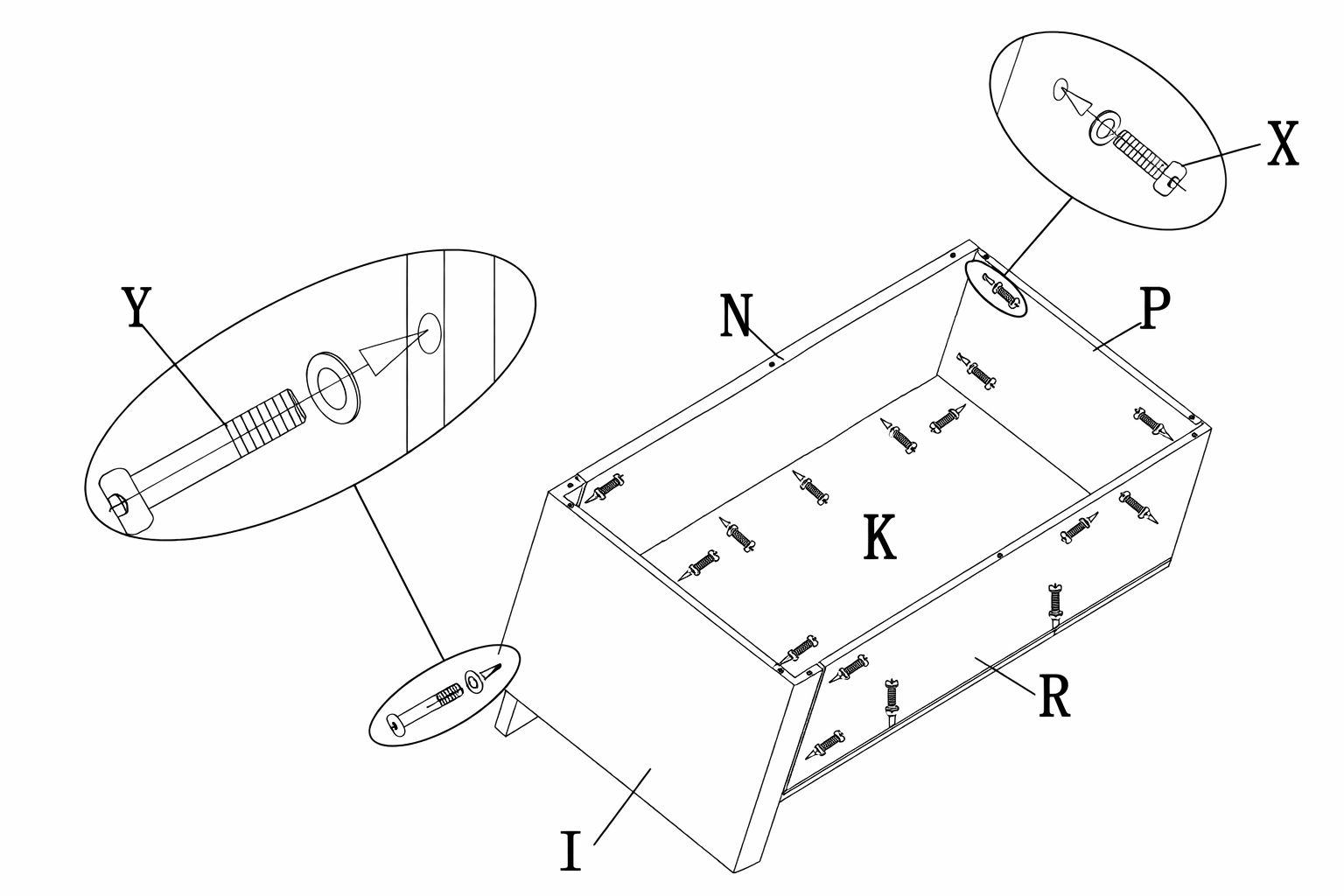 X
Y
N
P
K
R
I