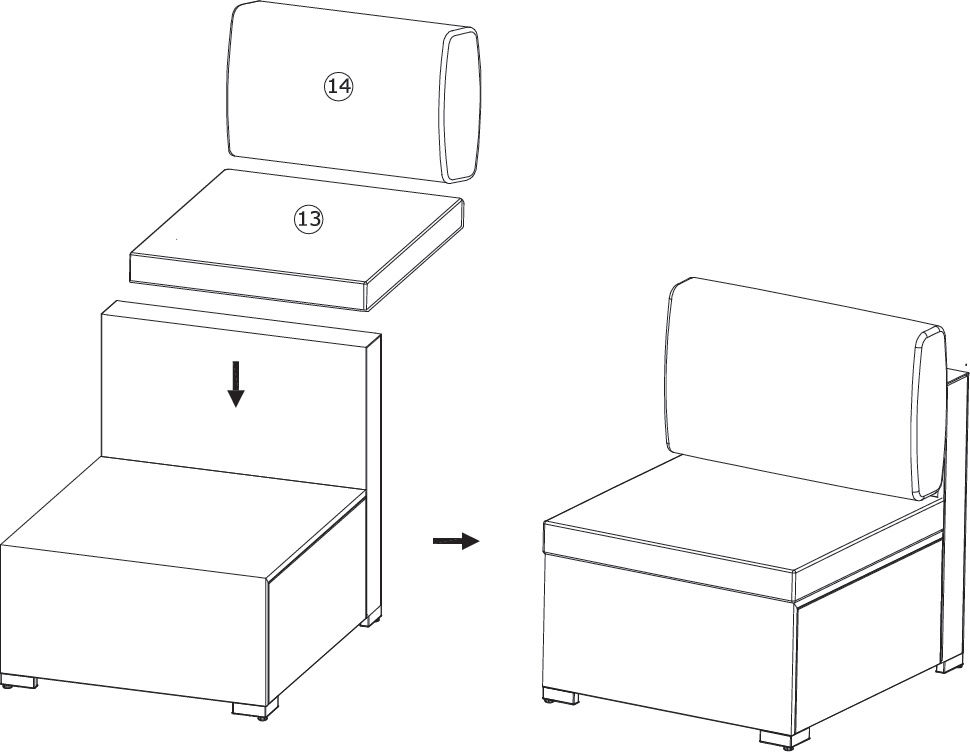 14

13