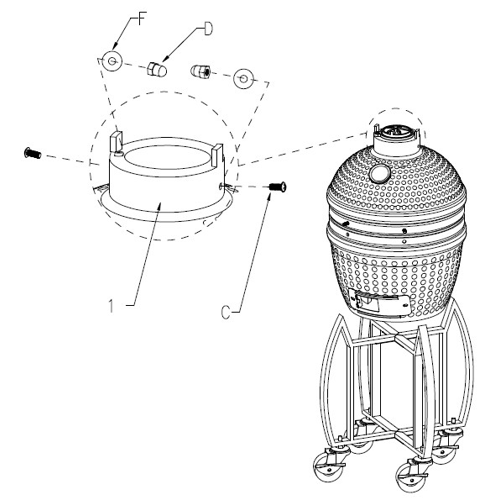 F
D
1
C