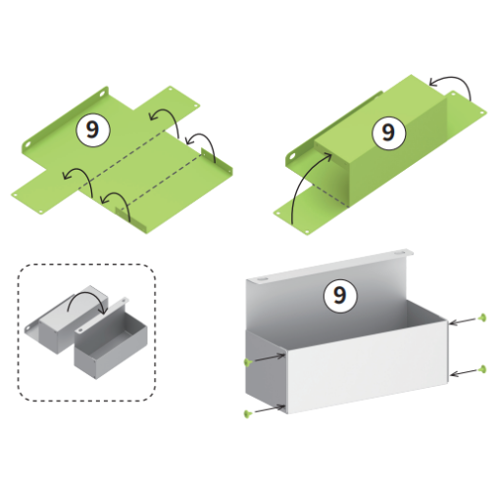 9

9

9