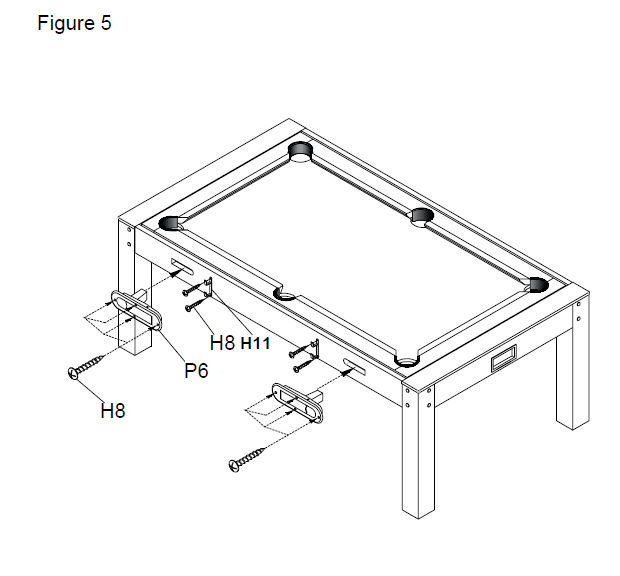 Figure 5

H8 H11

P6

H8