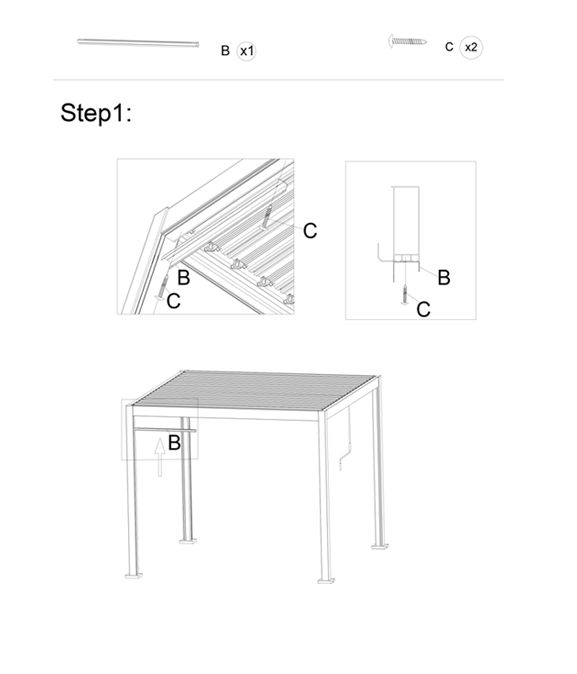 B x1

C x2

Step1:

C
B
C

B
C

B