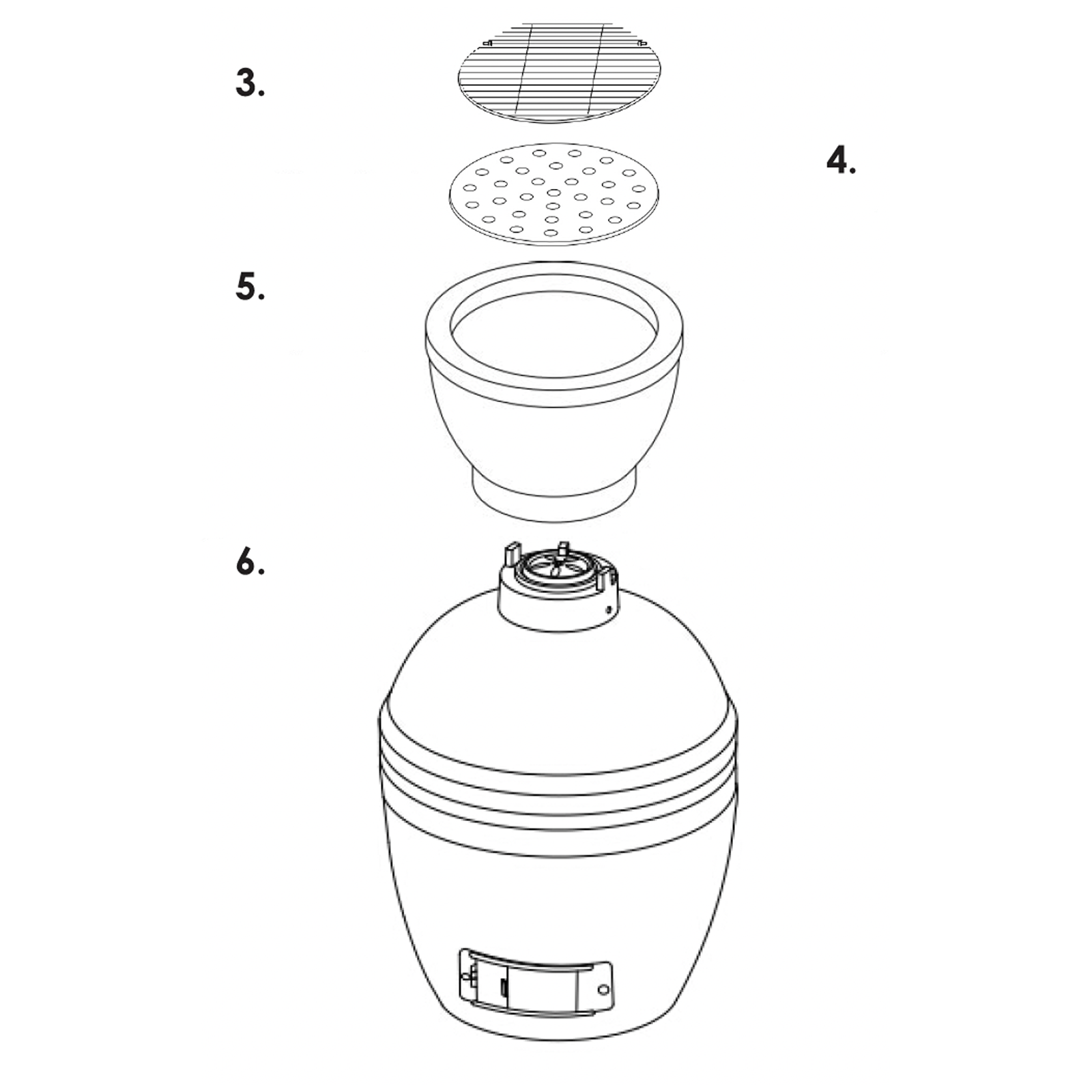 3.

4.

5.

6.