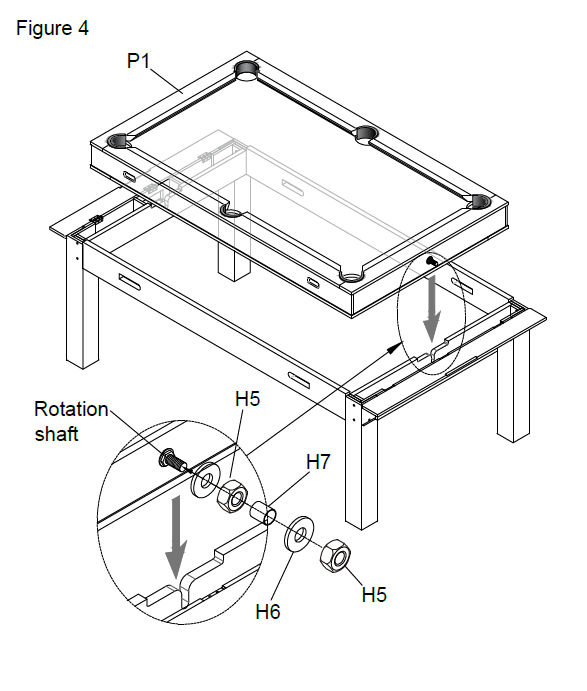 Figure 4

P1

Rotation shaft

H5

H7

H6

H5