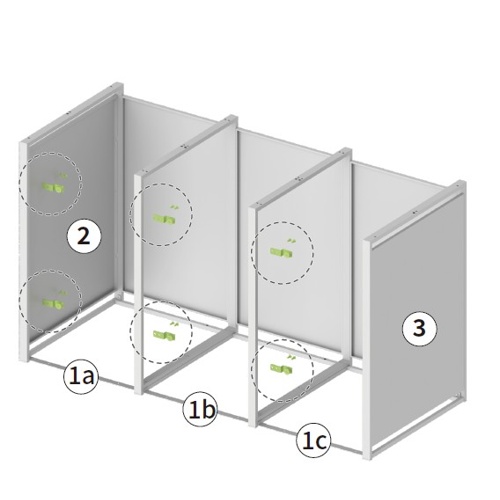 2
3
1a
1b
1c