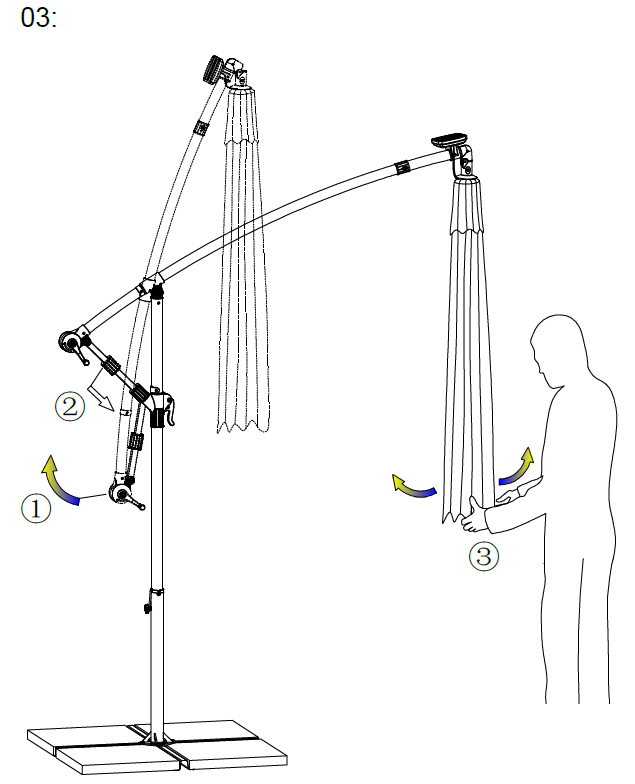 03:

②

①

③