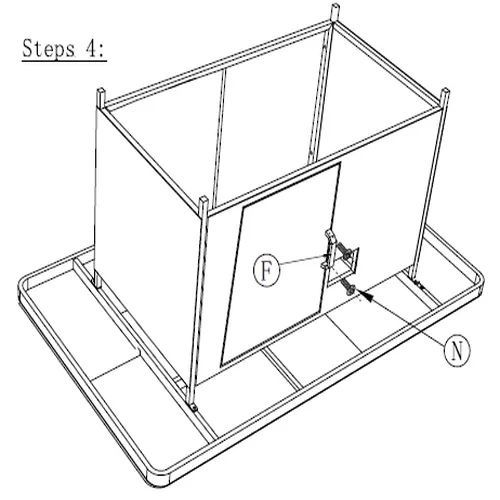 Steps 4:

F

N