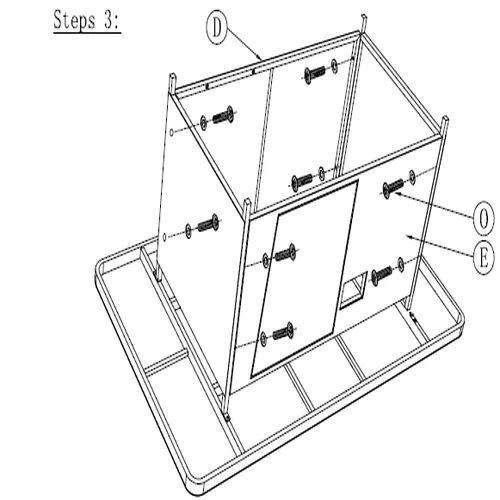 Steps 3:

D

O

E