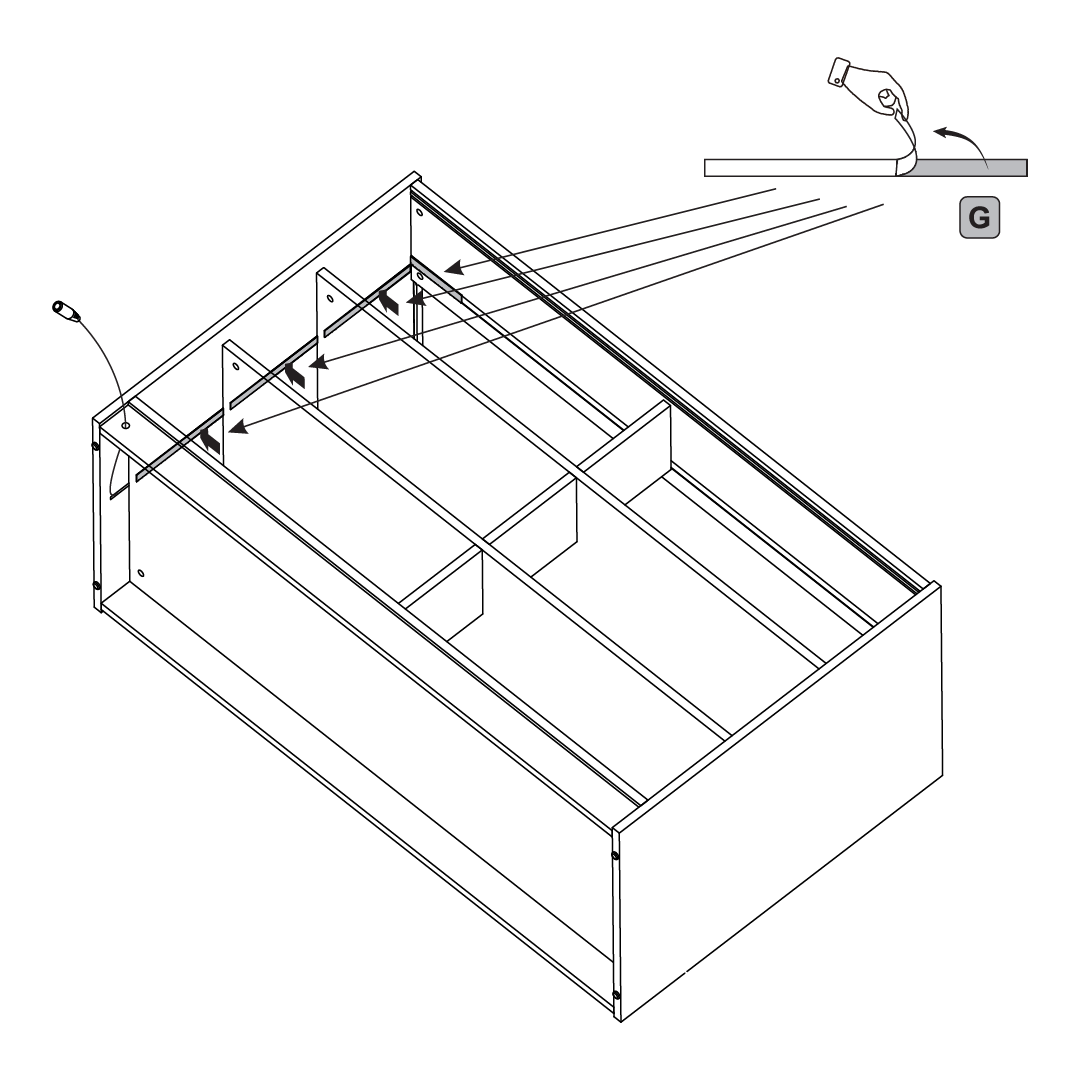 G