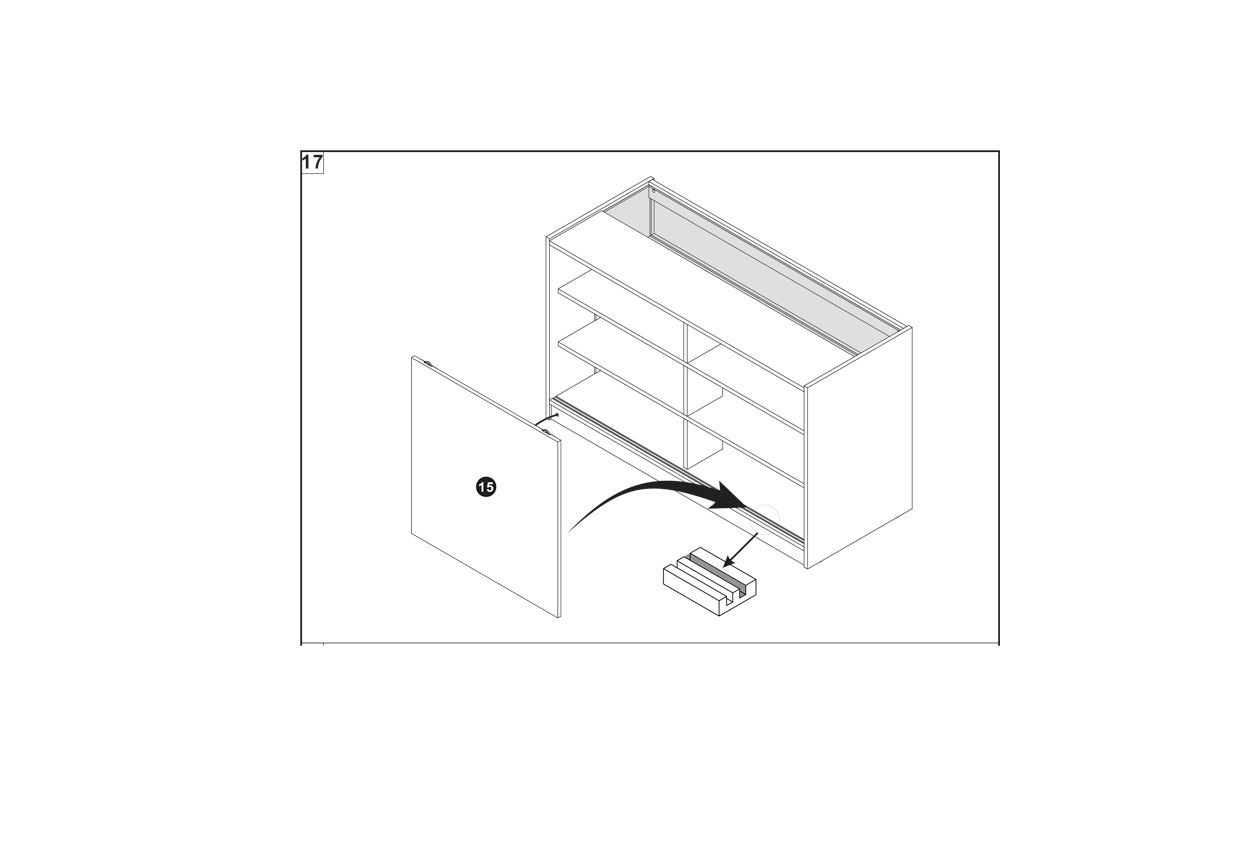 17

15