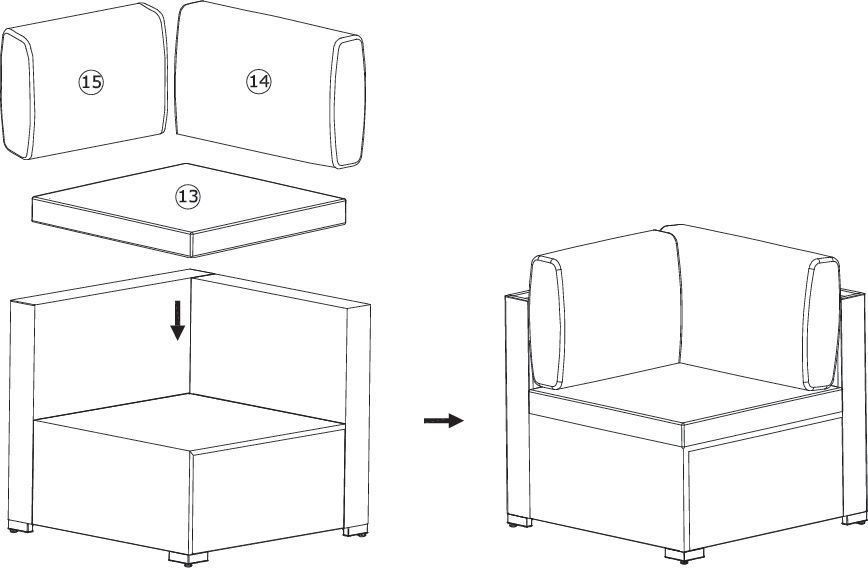 15
14
13