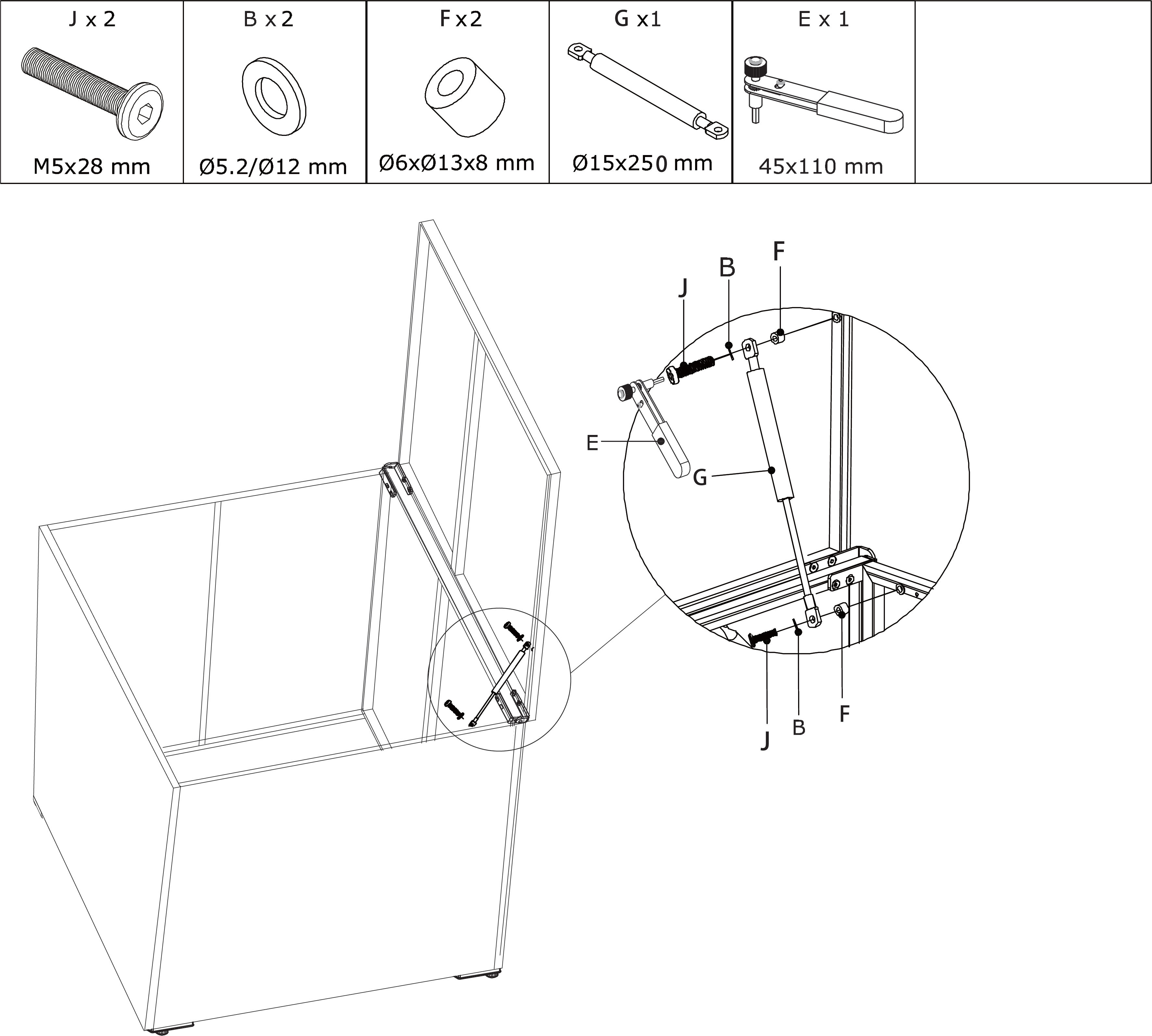 | J x 2 | B x 2 | F x 2 | G x1 | E x 1 | |
|---|---|---|---|---|---|
| M5x28 mm | Ø5.2/Ø12 mm | Ø6xØ13x8 mm | Ø15x250 mm | 45x110 mm | |

J
B
F
E
G
J
B
F