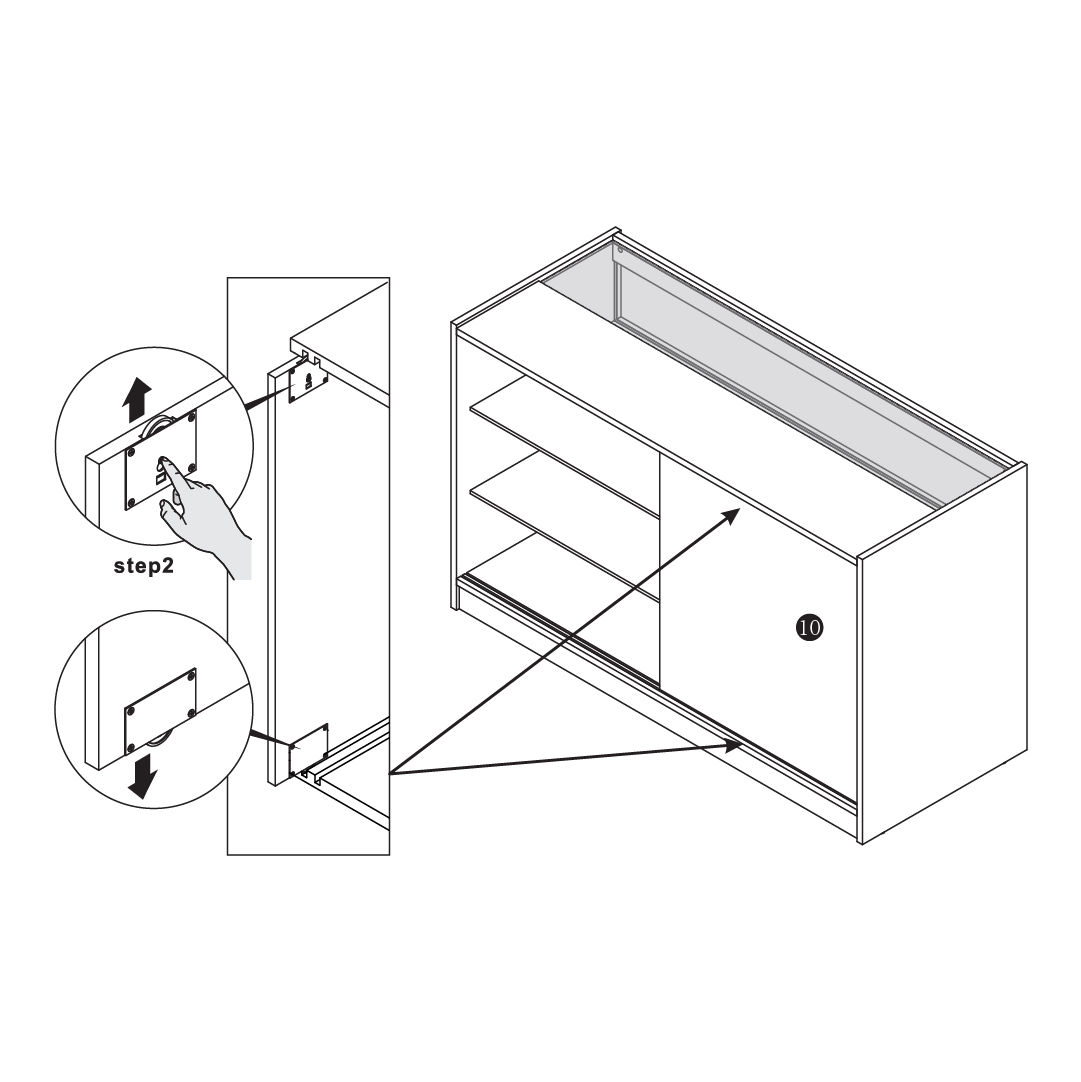 step2

10