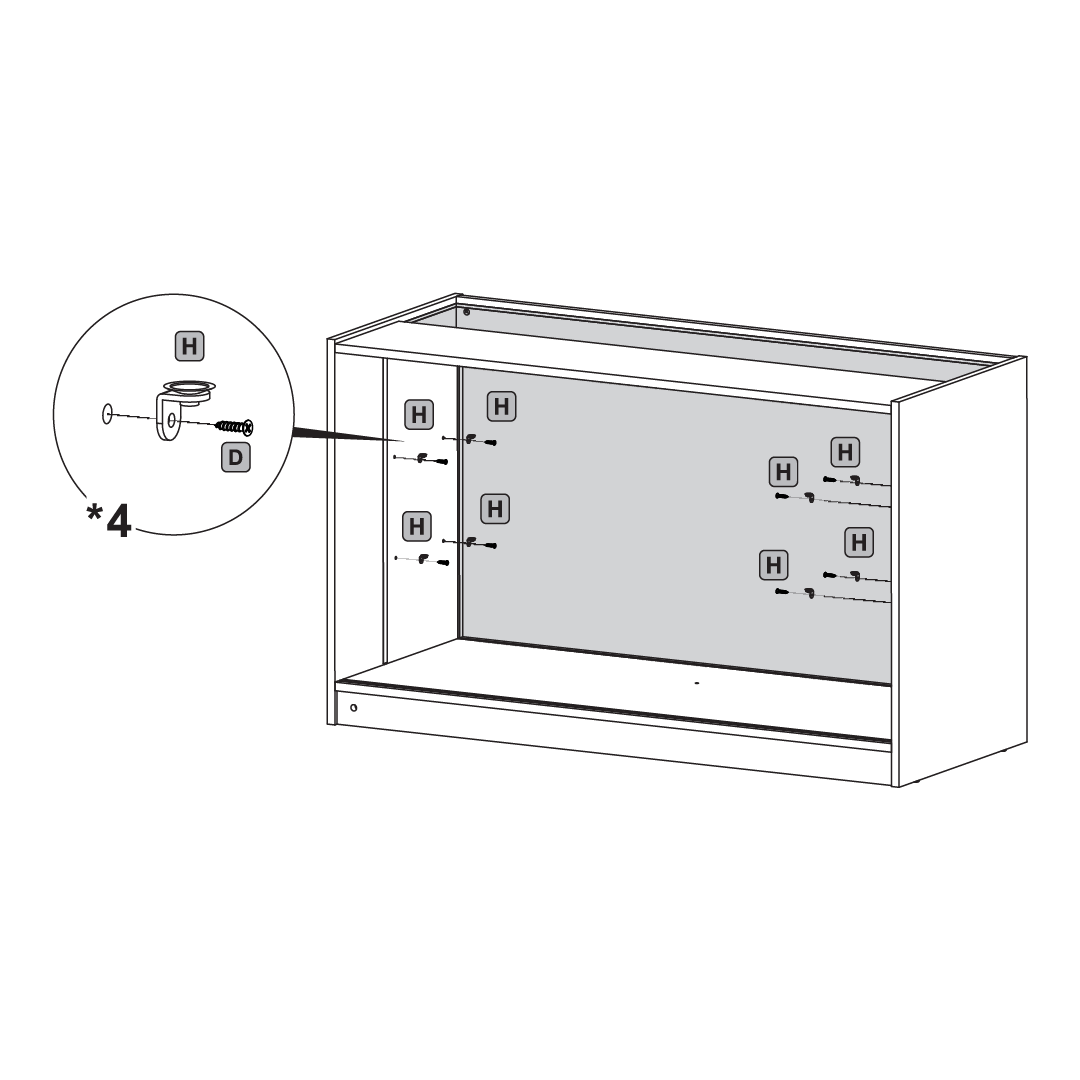 H
D
*4
H H
H H
H H
H H