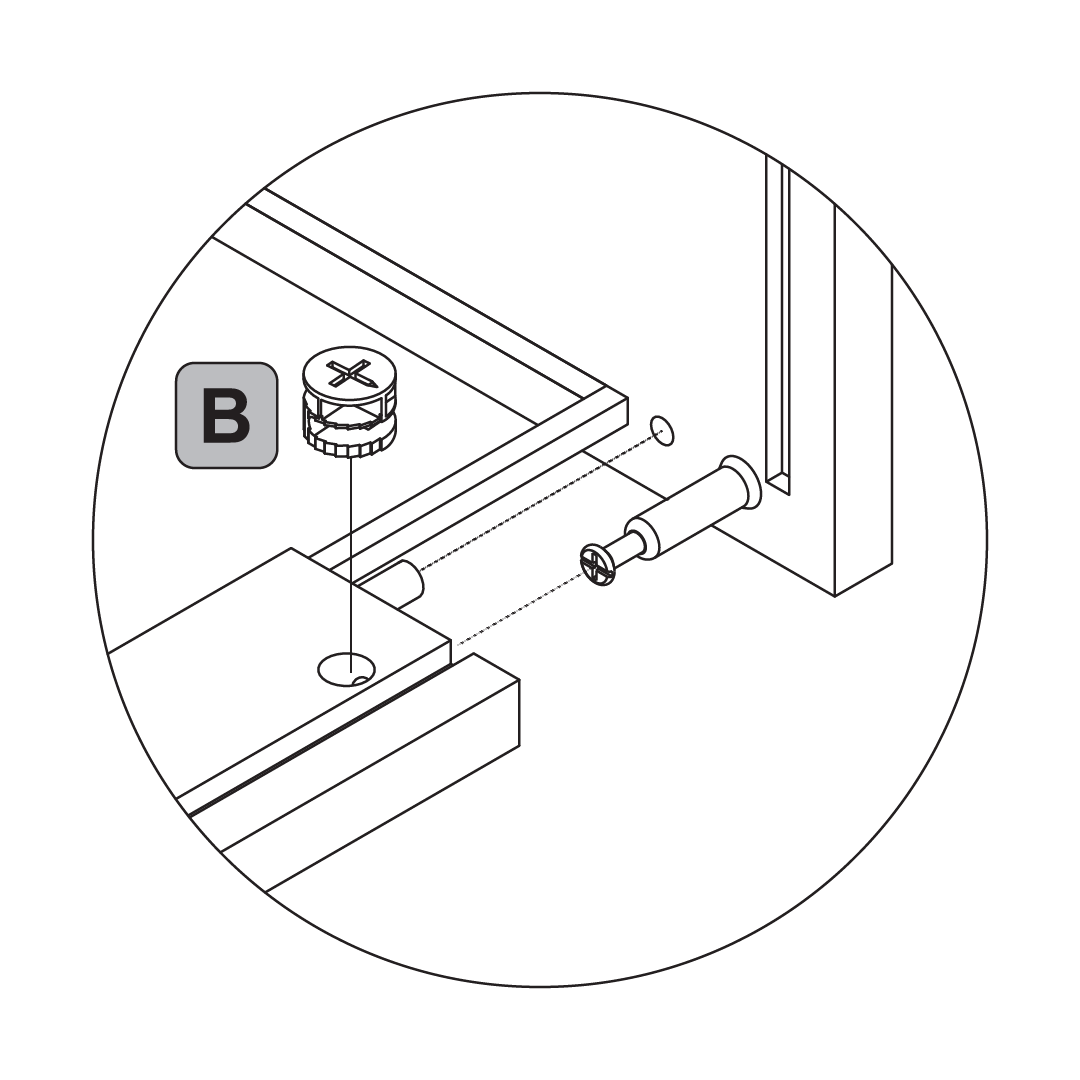 B