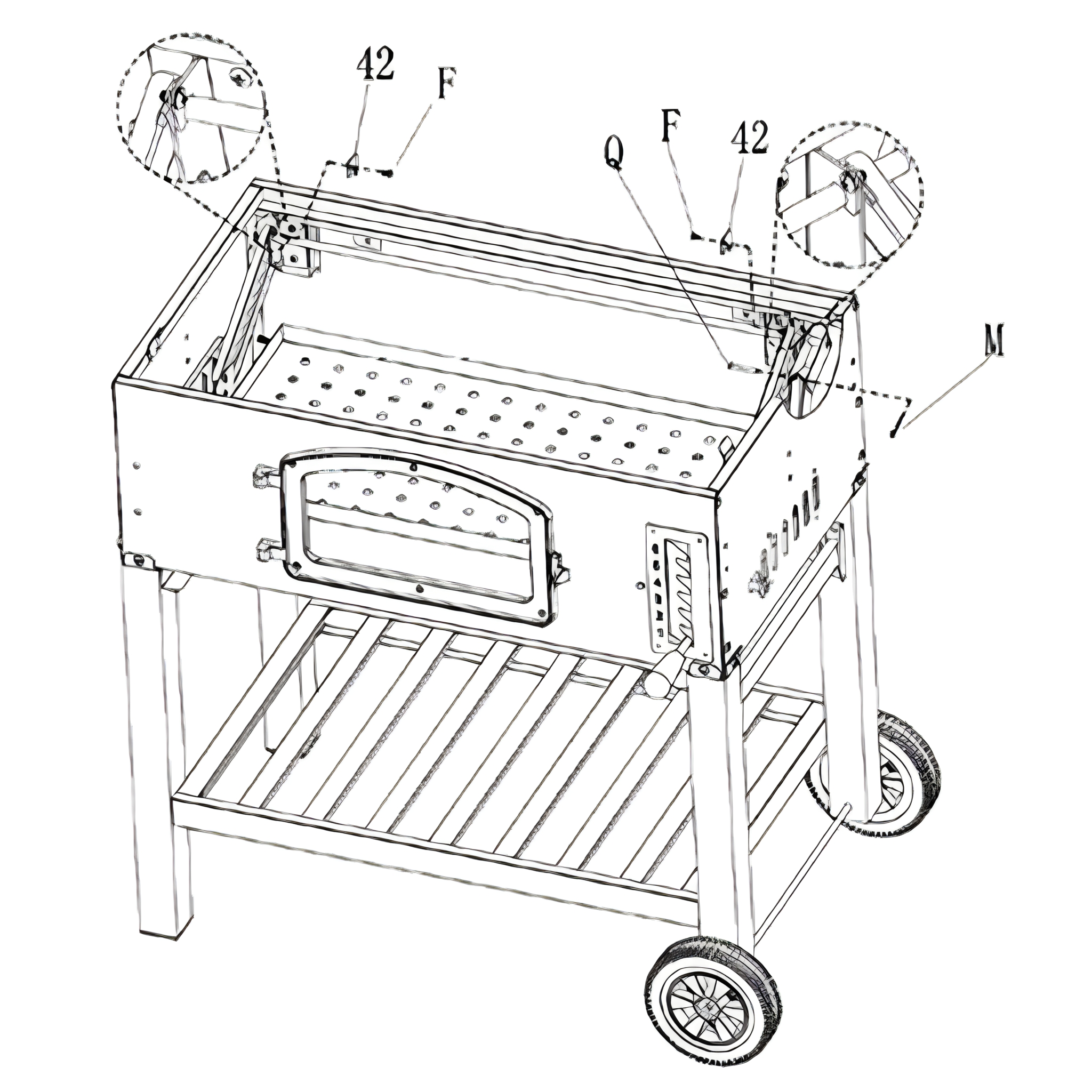 42
F
Q
F
42
M