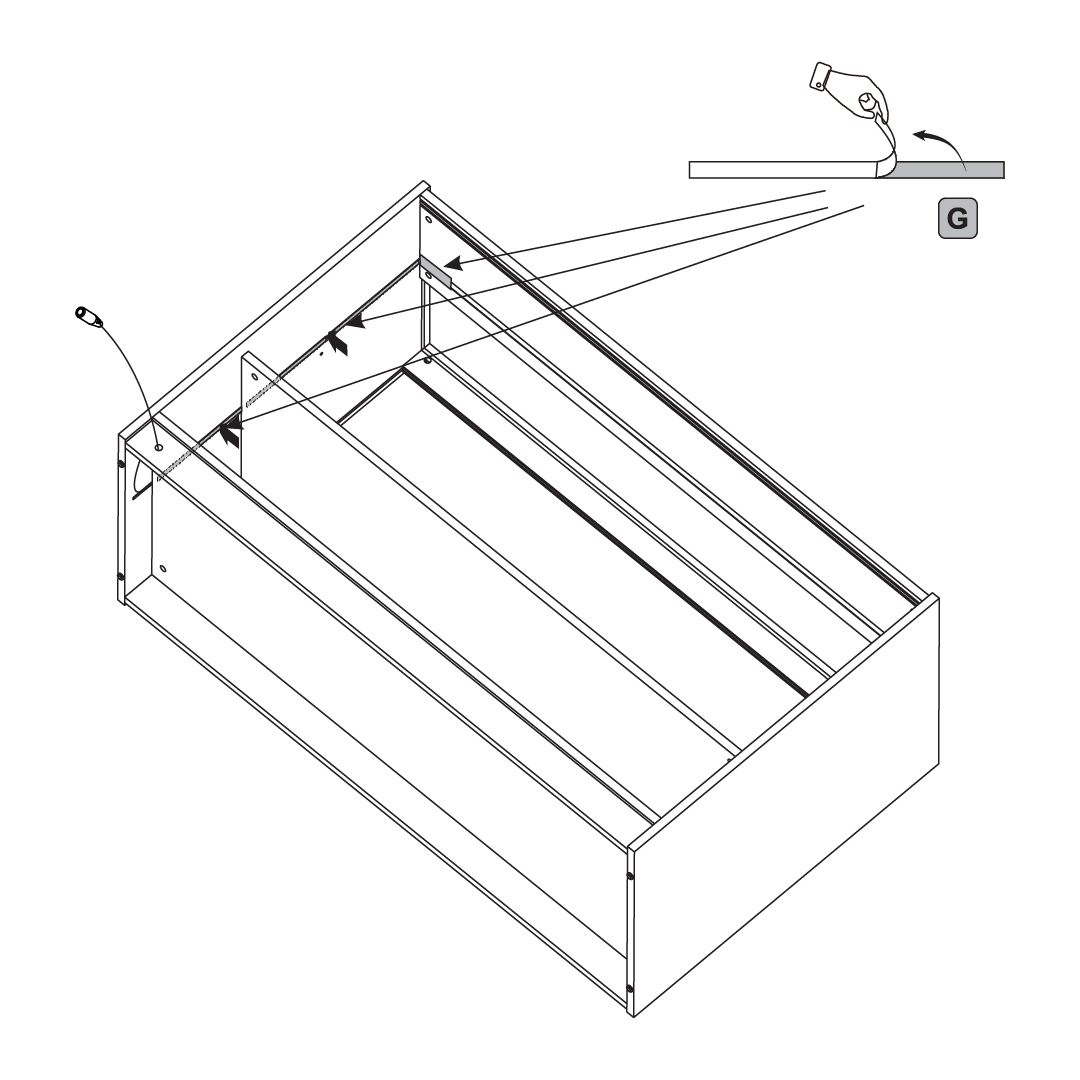 G