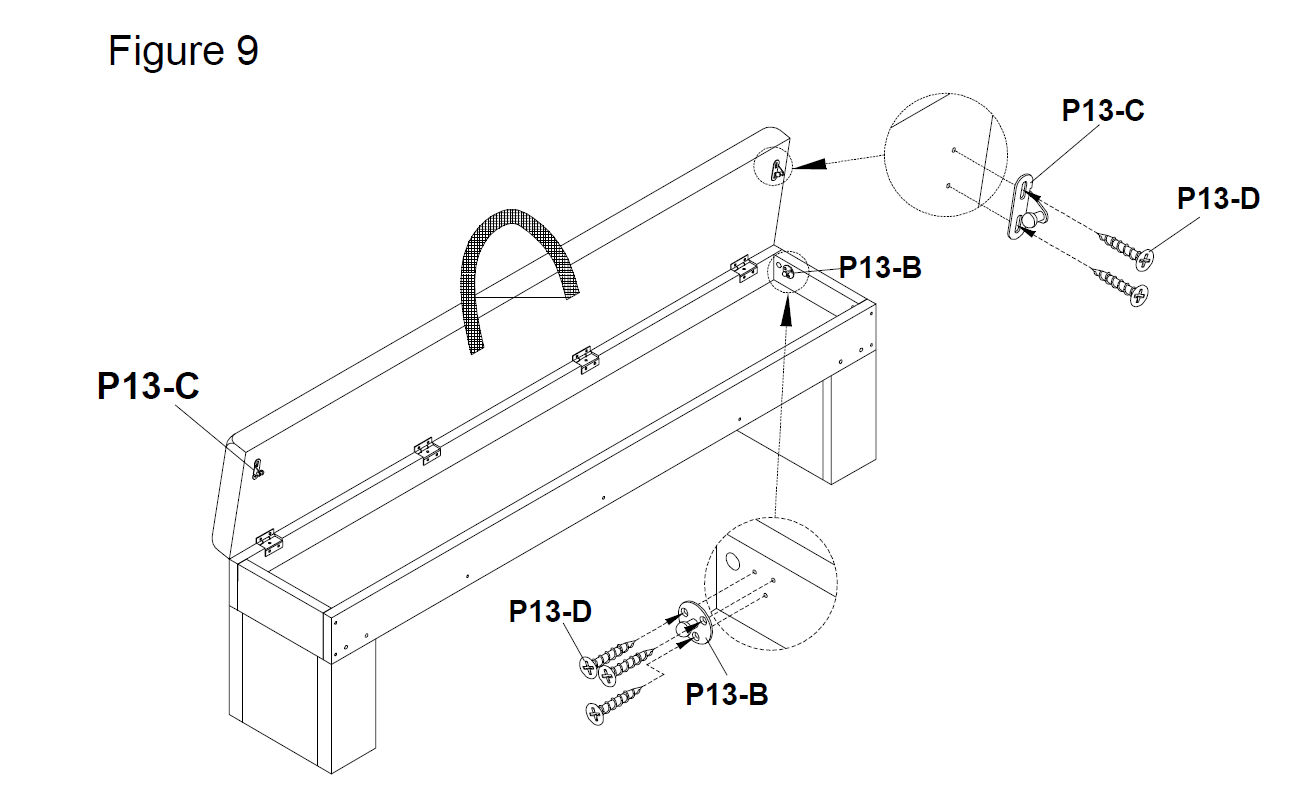 Figure 9

P13-C

P13-D

P13-B

P13-C

P13-D

P13-B