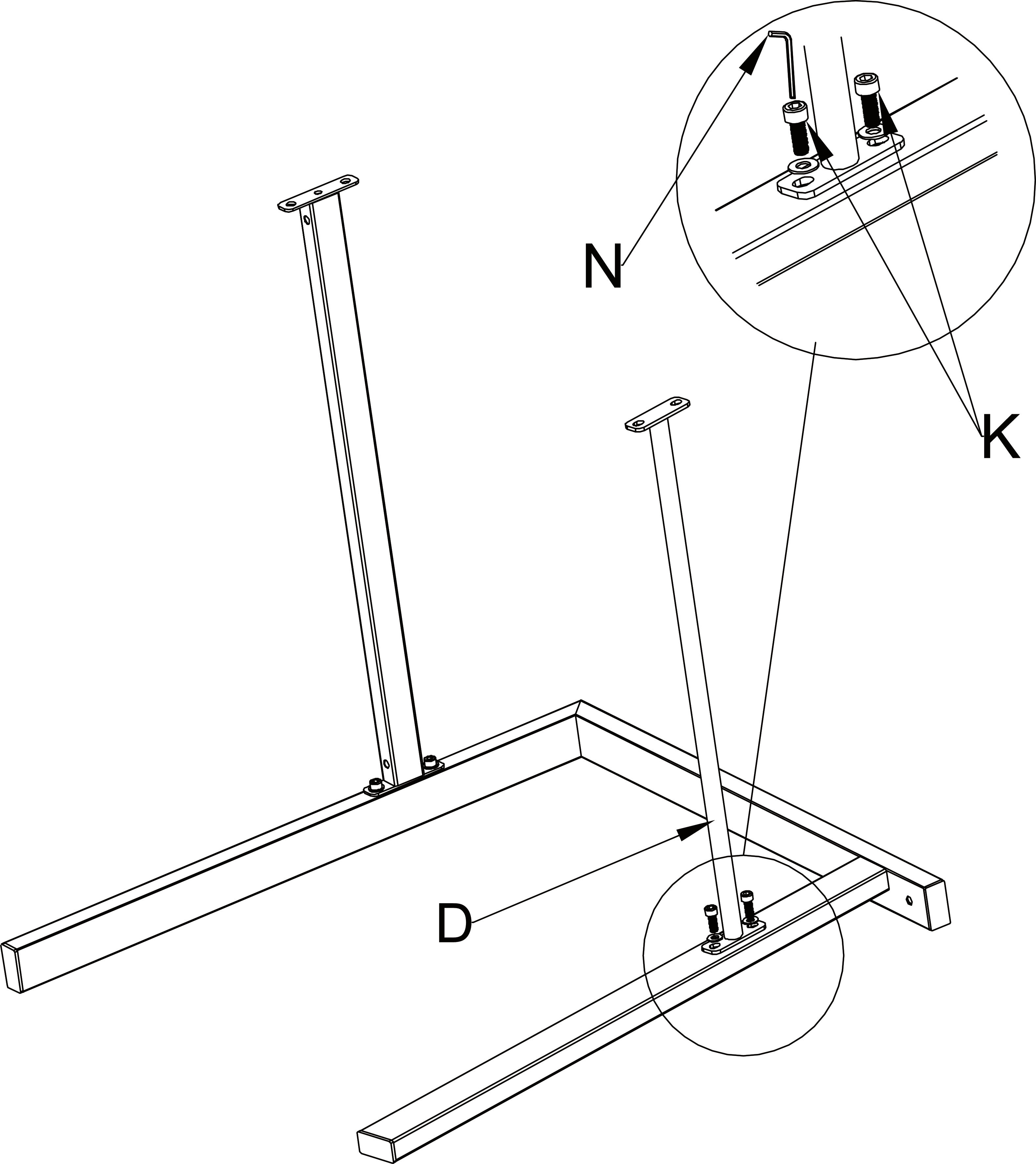 N

K

D